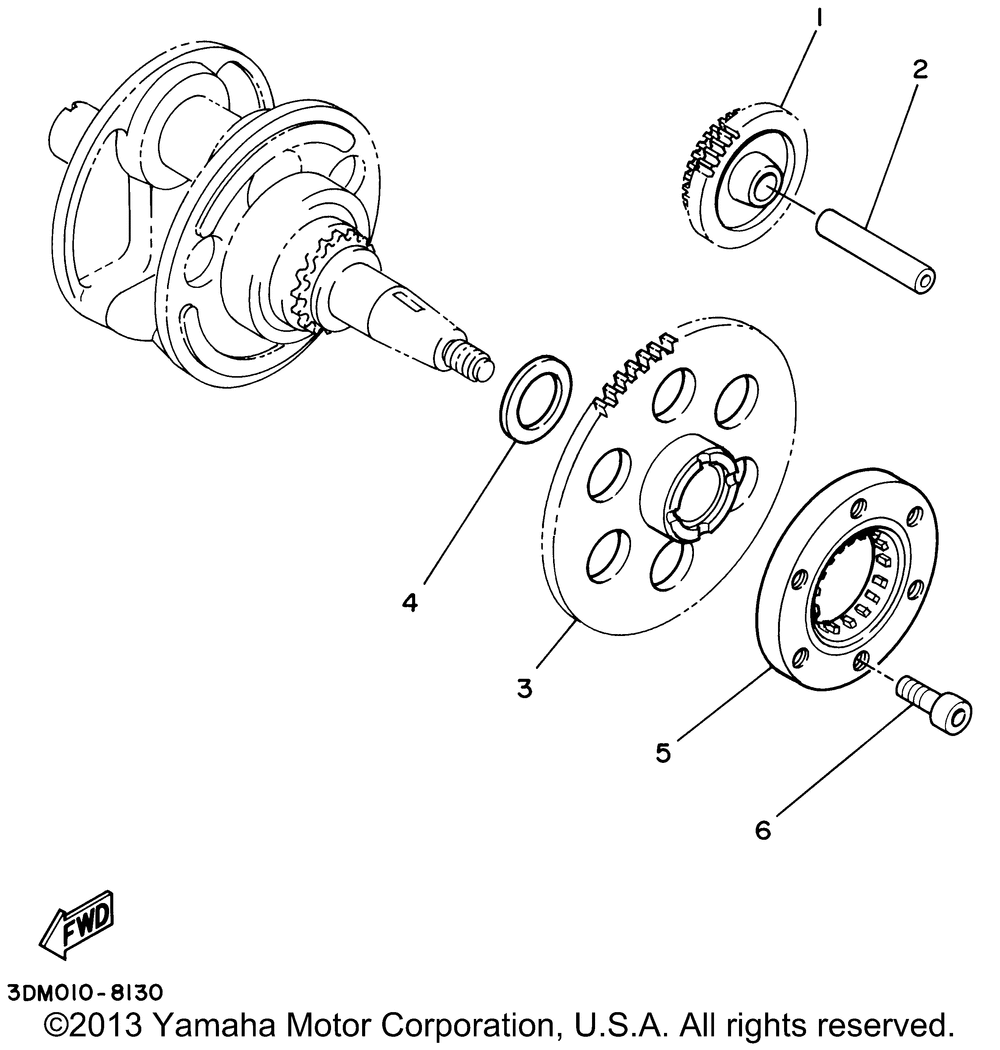 1
2
4
3
5
6
FWD
3DM010-8130
©2013 Yamaha Motor Corporation, U.S.A. All rights reserved.