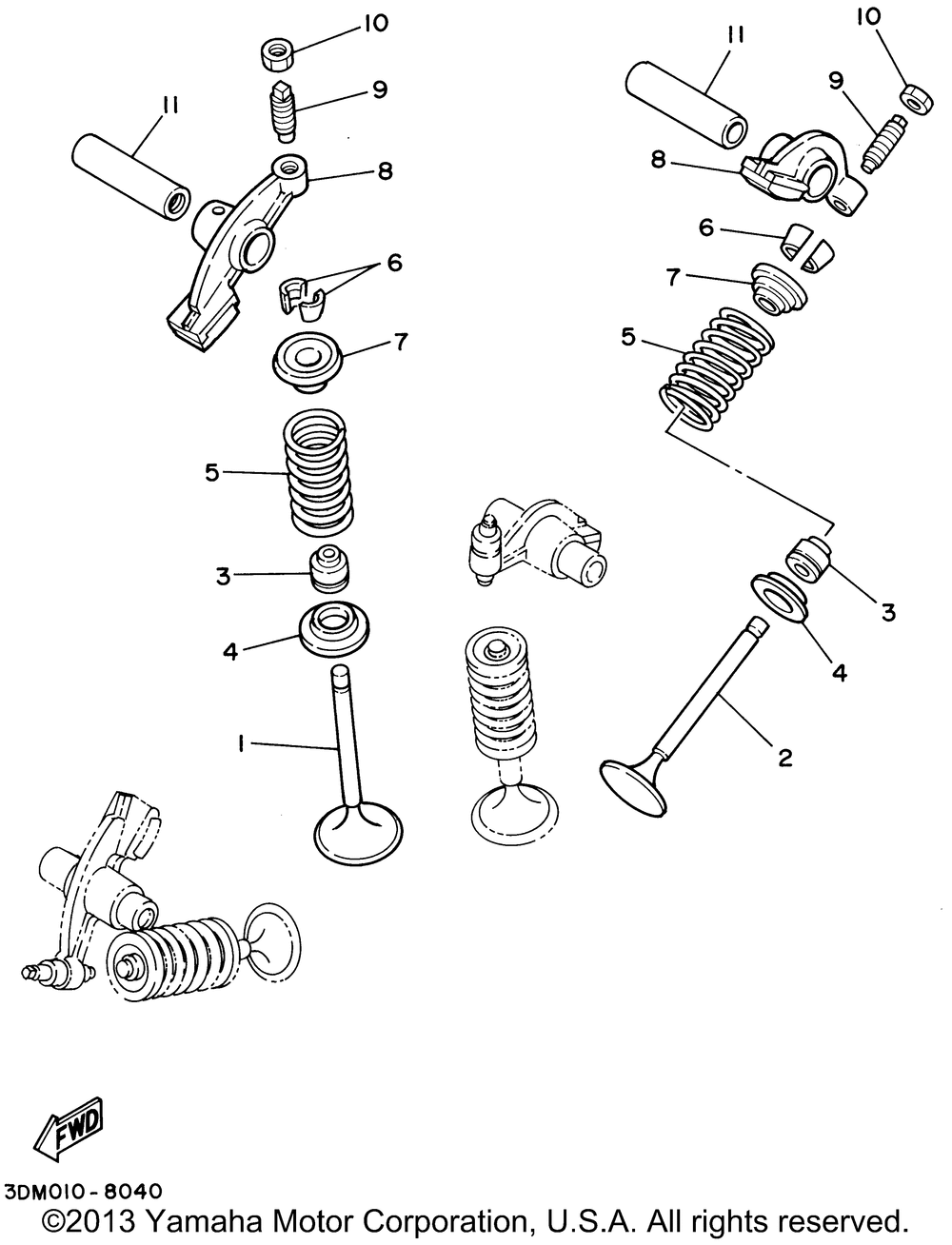 10
9
11
8
6
7
5
3
4
1
11
10
9
8
6
7
5
3
4
2
FWD
3DM010-8040
©2013 Yamaha Motor Corporation, U.S.A. All rights reserved.