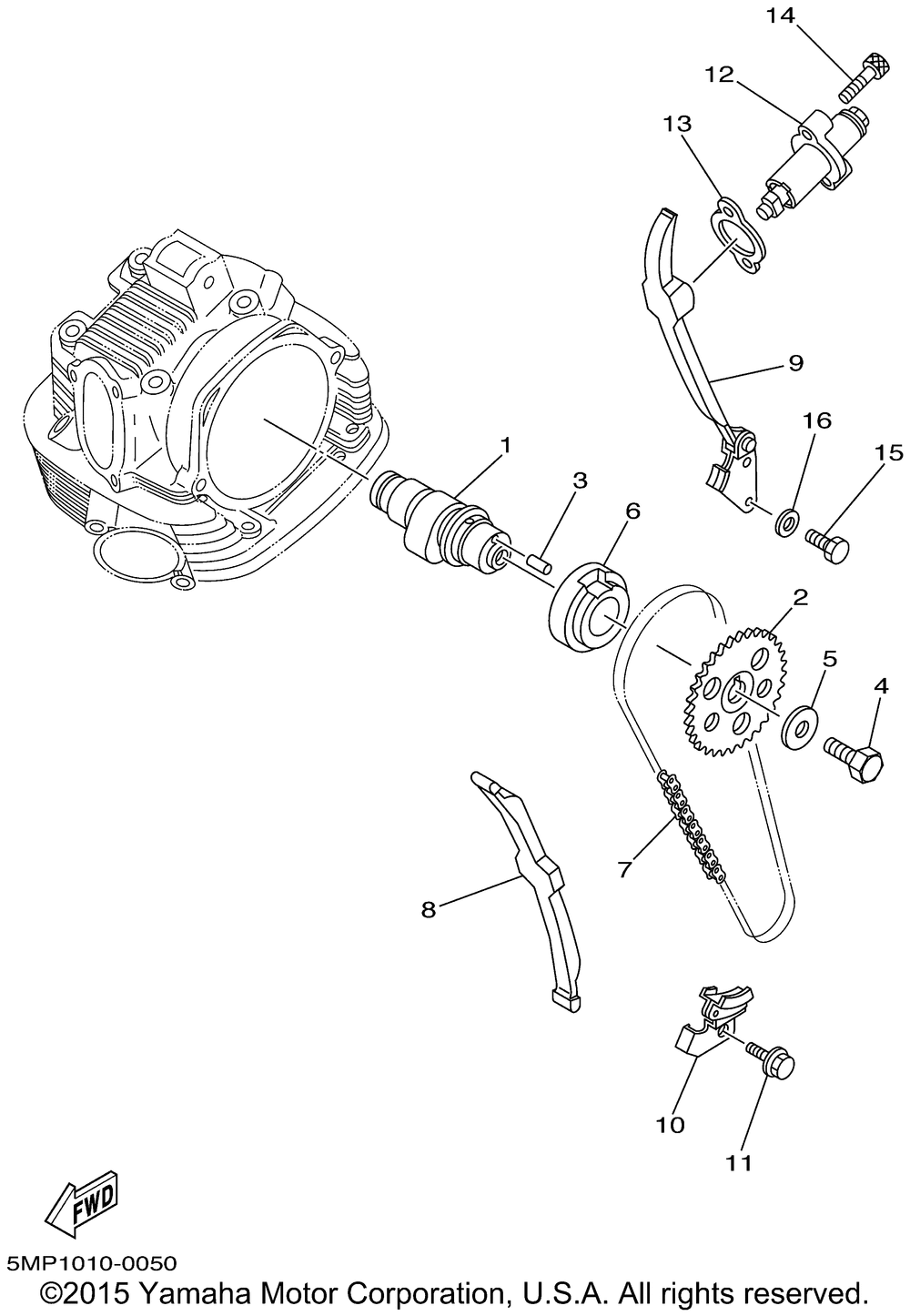 14
12
13
9
16
15
1
3
6
2
5
4
7
8
10
11
FWD
5MP1010-0050
©2015 Yamaha Motor Corporation, U.S.A. All rights reserved.