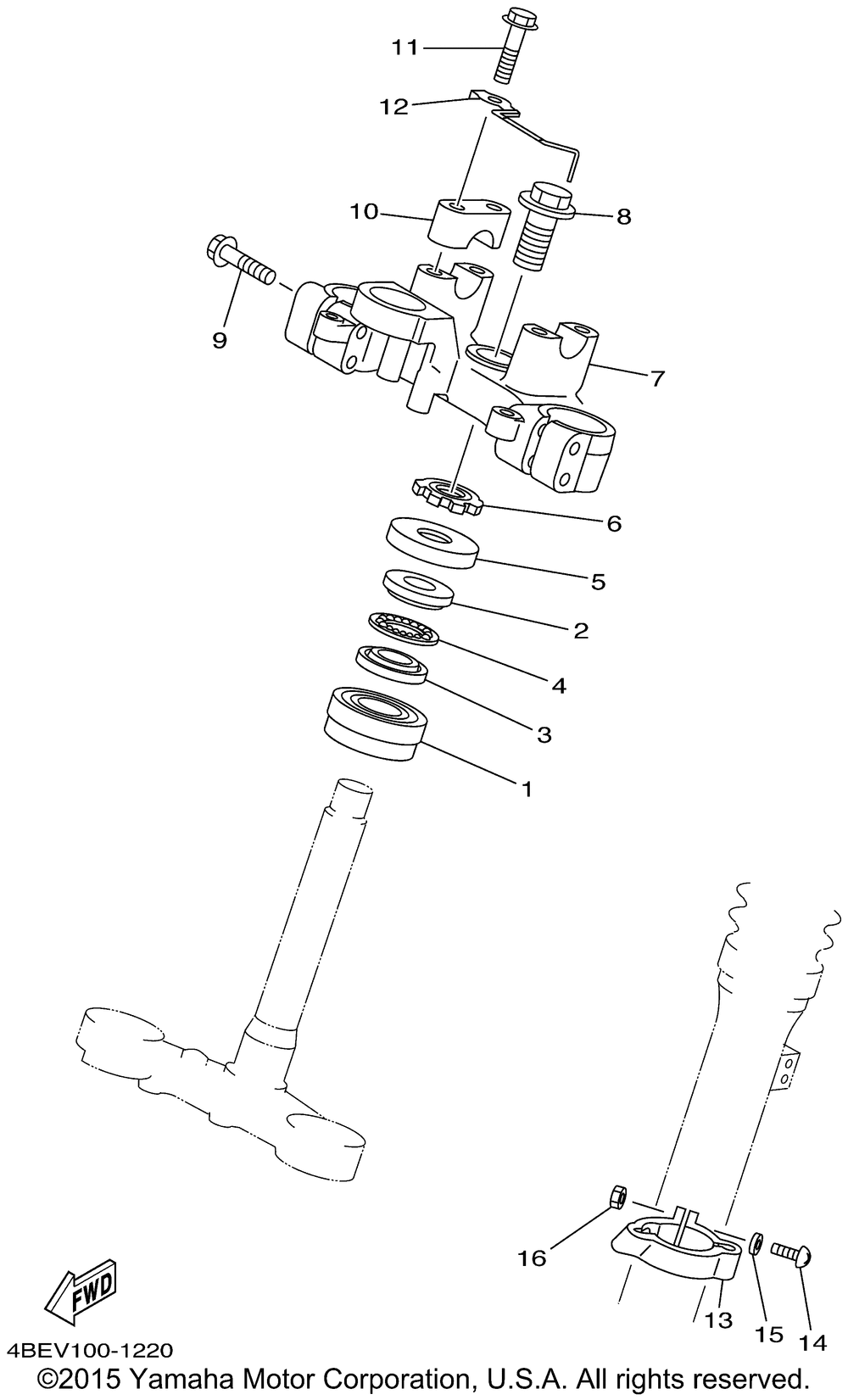 11
12
10
8
9
7
6
5
2
4
3
1
16
13
15
14
FWD
4BEV100-1220
©2015 Yamaha Motor Corporation, U.S.A. All rights reserved.