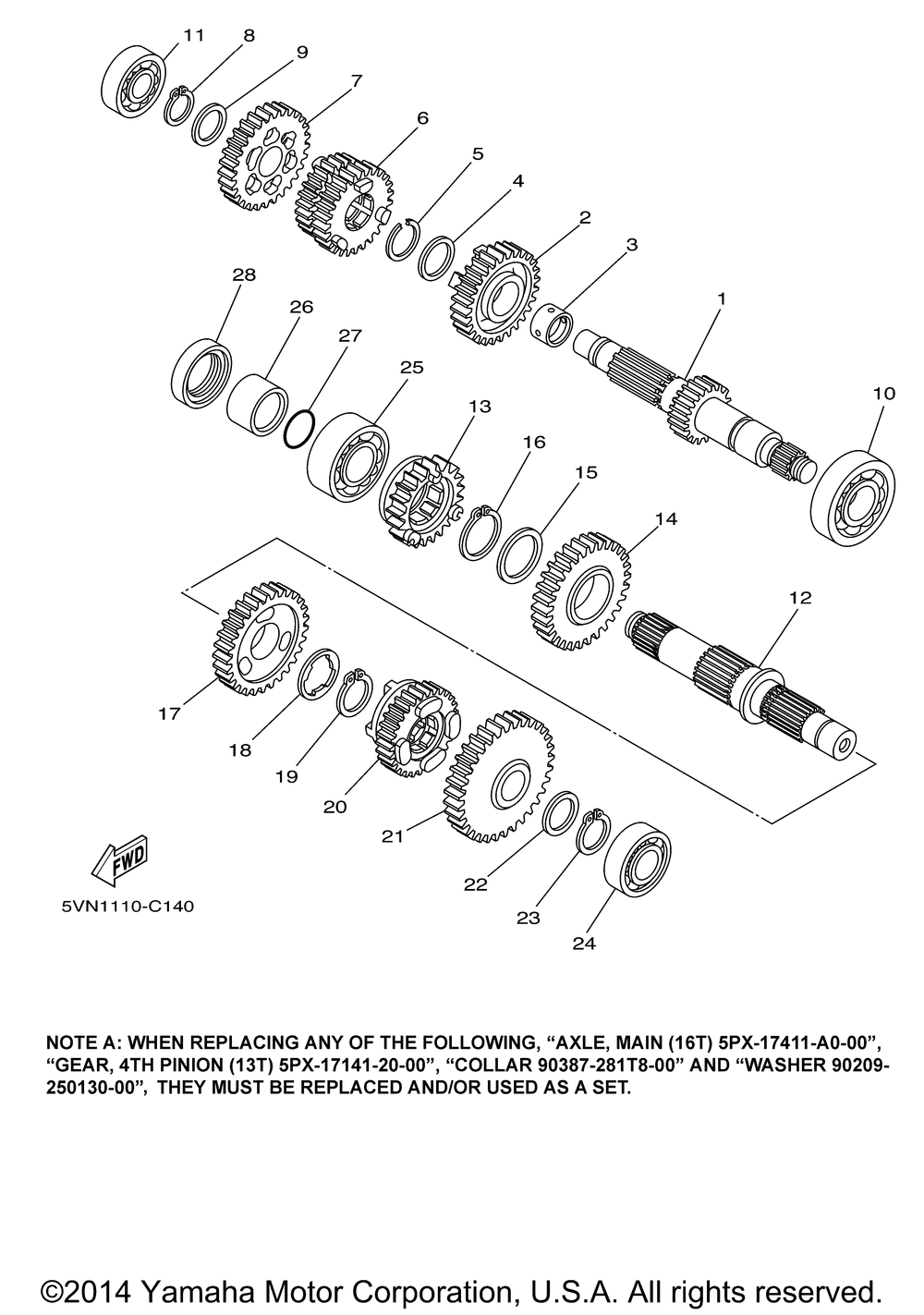 11
8
9
7
6
5
4
2
3
1
10
28
26
27
25
13
16
15
14
12
17
18
19
20
21
22
23
24
FWD
5VN1110-C140

NOTE A: WHEN REPLACING ANY OF THE FOLLOWING, “AXLE, MAIN (16T) 5PX-17411-A0-00”, “GEAR, 4TH PINION (13T) 5PX-17141-20-00”, “COLLAR 90387-281T8-00” AND “WASHER 90209-250130-00”, THEY MUST BE REPLACED AND/OR USED AS A SET.

©2014 Yamaha Motor Corporation, U.S.A. All rights reserved.