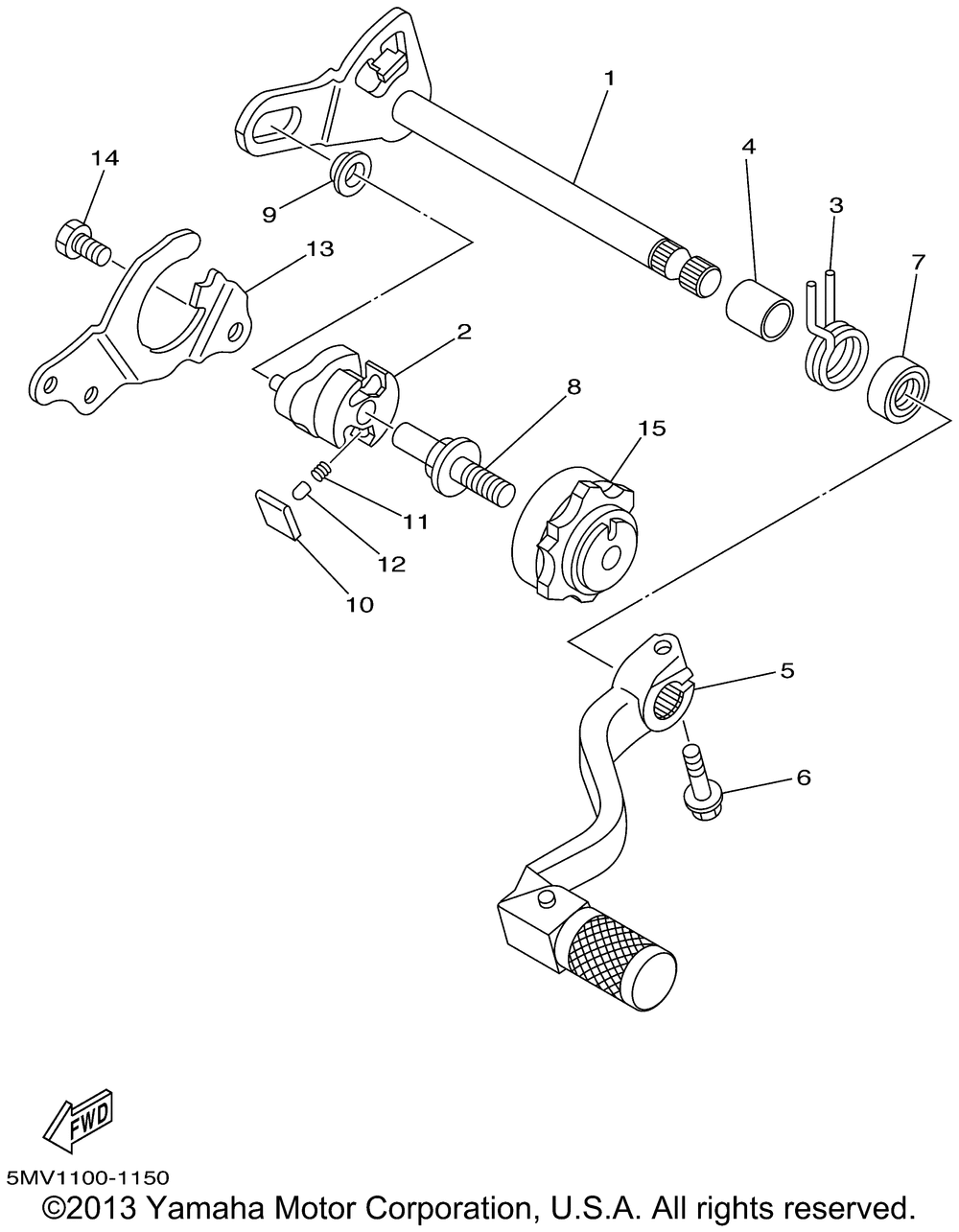 1
4
3
7
14
9
13
2
8
15
11
12
10
5
6
FWD
5MV1100-1150
©2013 Yamaha Motor Corporation, U.S.A. All rights reserved.