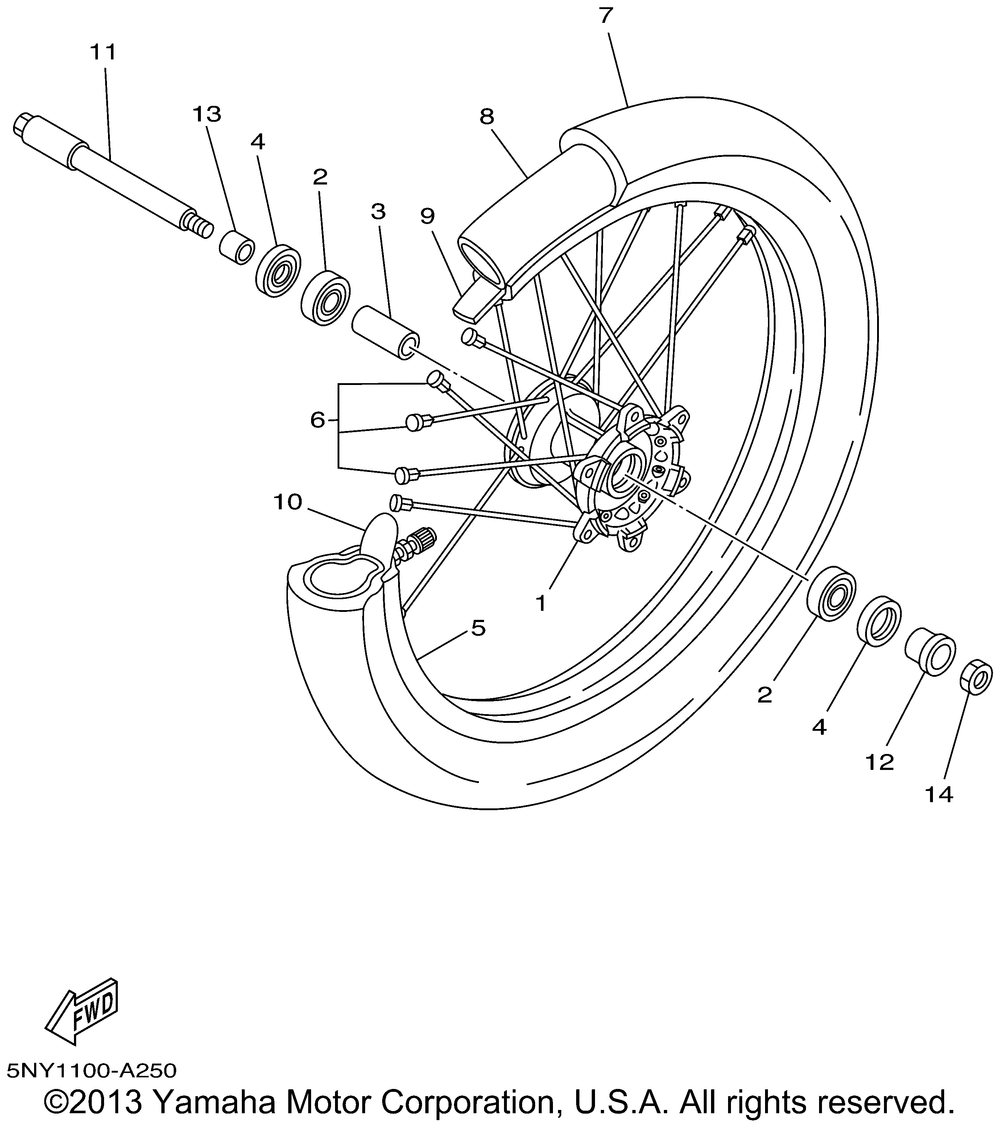 7
11
8
13
4
2
3
9
6
10
1
5
2
4
12
14
FWD
5NY1100-A250
©2013 Yamaha Motor Corporation, U.S.A. All rights reserved.