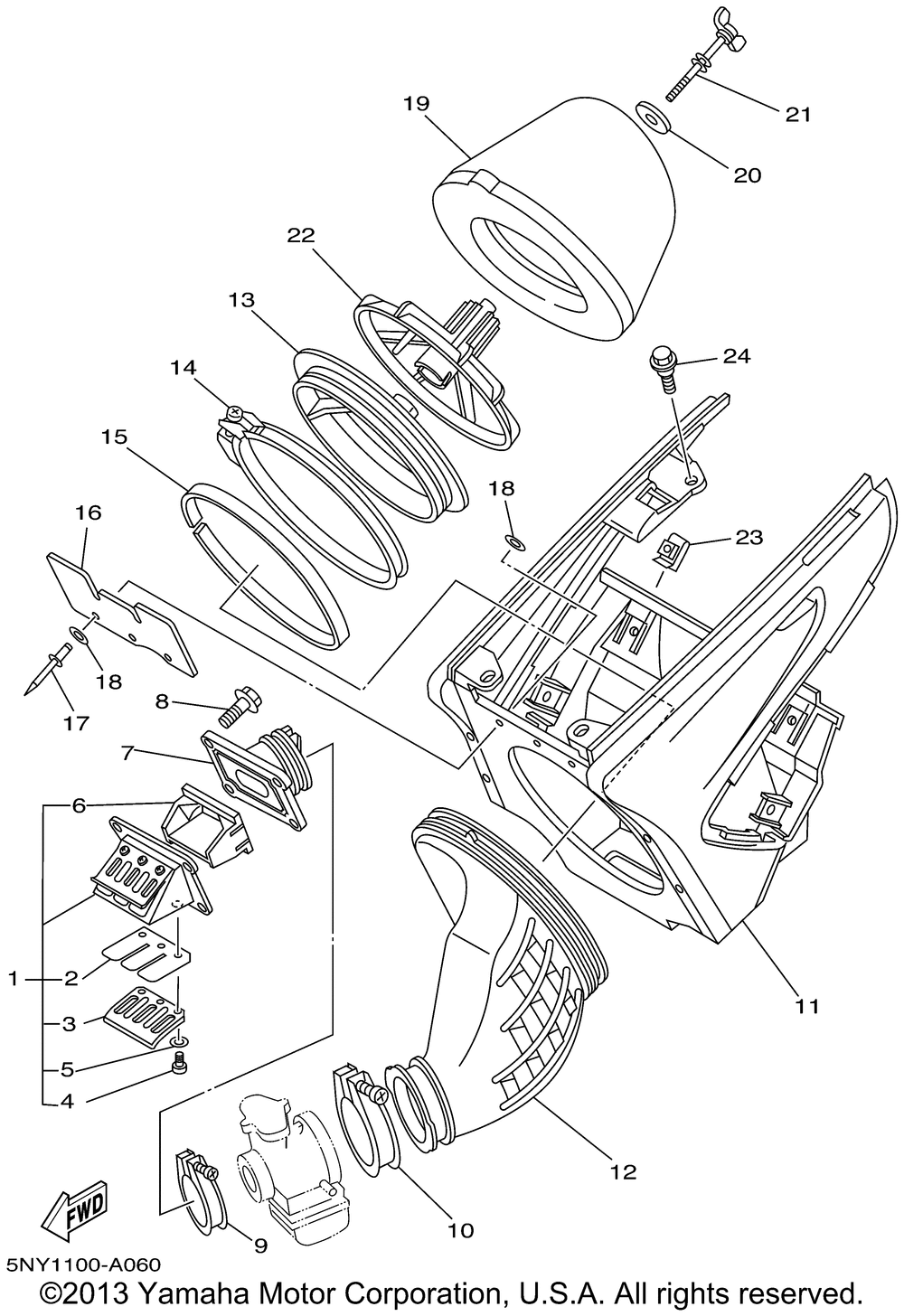 21
19
20
22
13
24
14
15
18
16
23
18
17
8
7
6
1
2
3
5
4
11
12
10
9
FWD
5NY1100-A060
©2013 Yamaha Motor Corporation, U.S.A. All rights reserved.