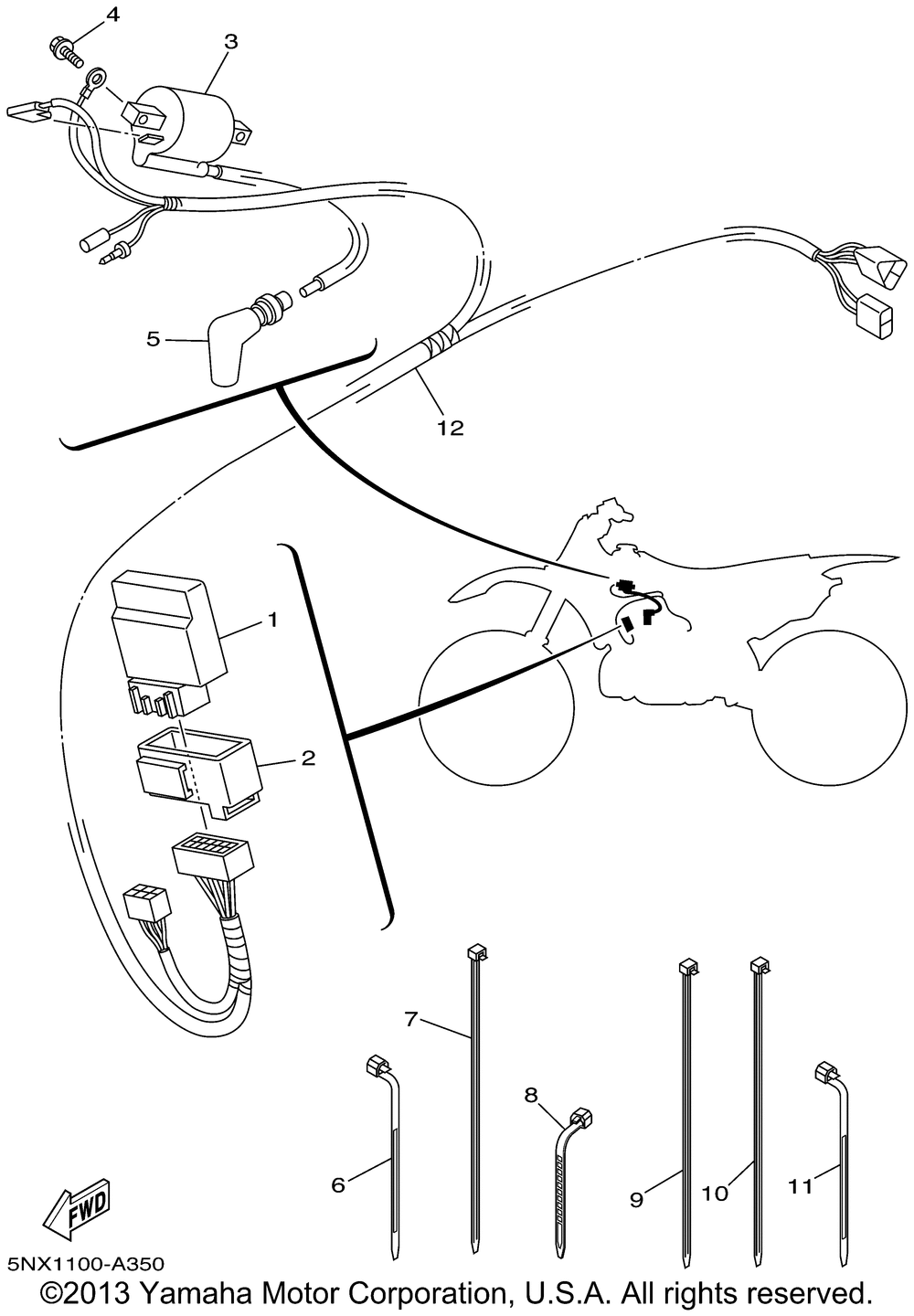 4
3
5
12
1
2
7
8
6
9
10
11
FWD
5NX1100-A350
©2013 Yamaha Motor Corporation, U.S.A. All rights reserved.