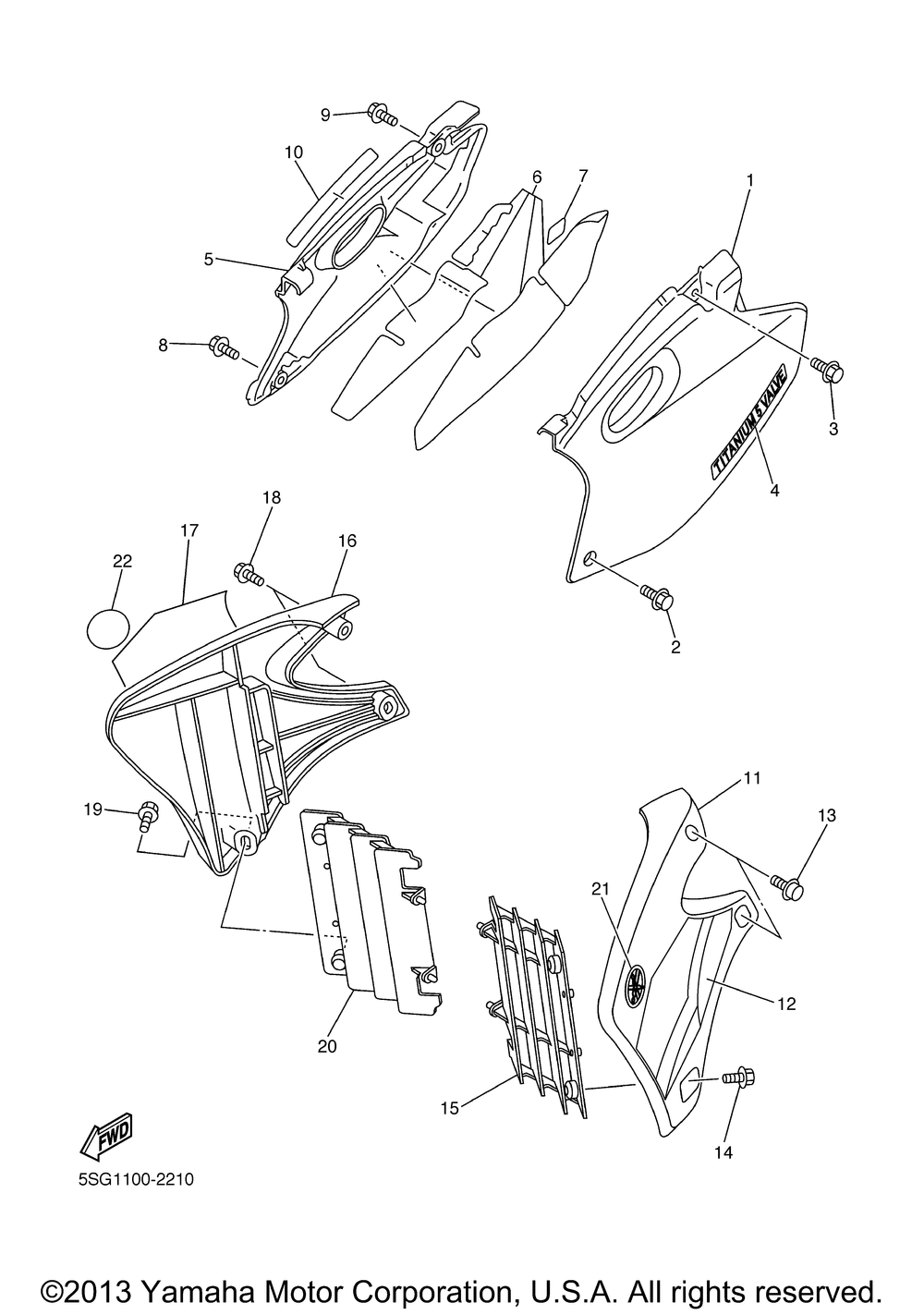 9
10
6
7
1
5
8
3
TITANIUM 5 VALVE
4
18
17
16
22
2
19
11
13
21
12
20
15
14
FWD
5SG1100-2210
©2013 Yamaha Motor Corporation, U.S.A. All rights reserved.