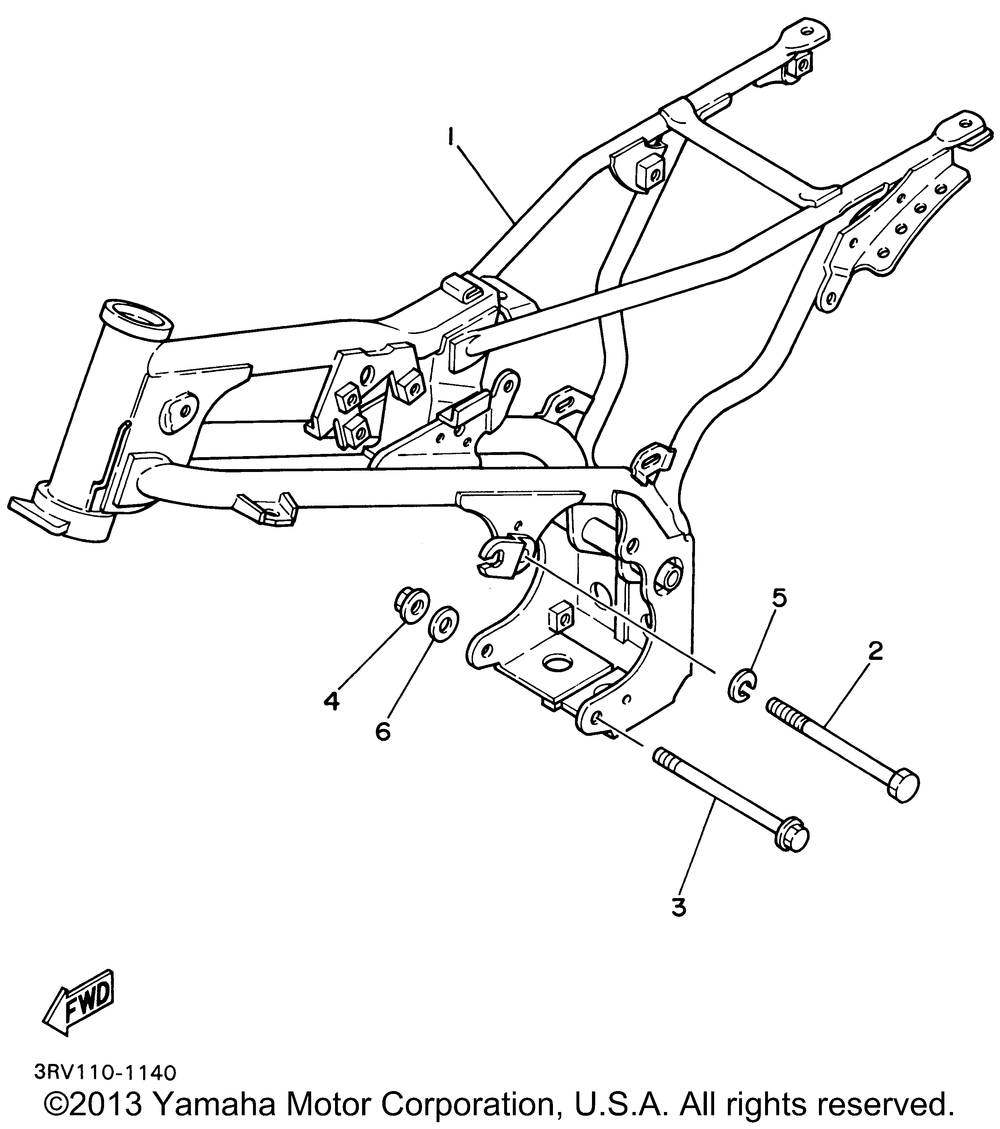 1
5
2
4
6
3
FWD
3RV110-1140
©2013 Yamaha Motor Corporation, U.S.A. All rights reserved.