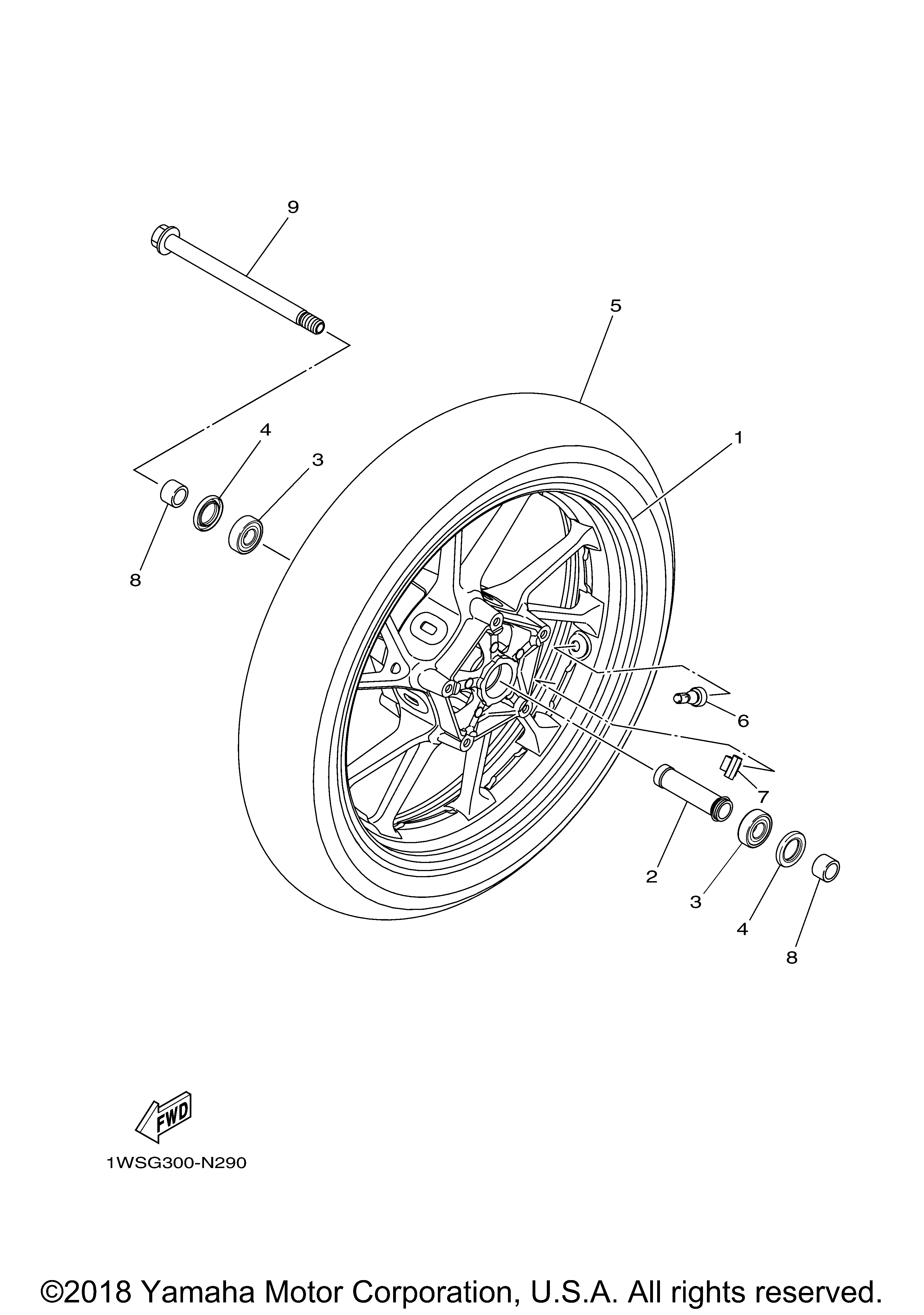 9

5

4

3

1

8

6

7

2

3

4

8

FWD

1WSG300-N290

©2018 Yamaha Motor Corporation, U.S.A. All rights reserved.