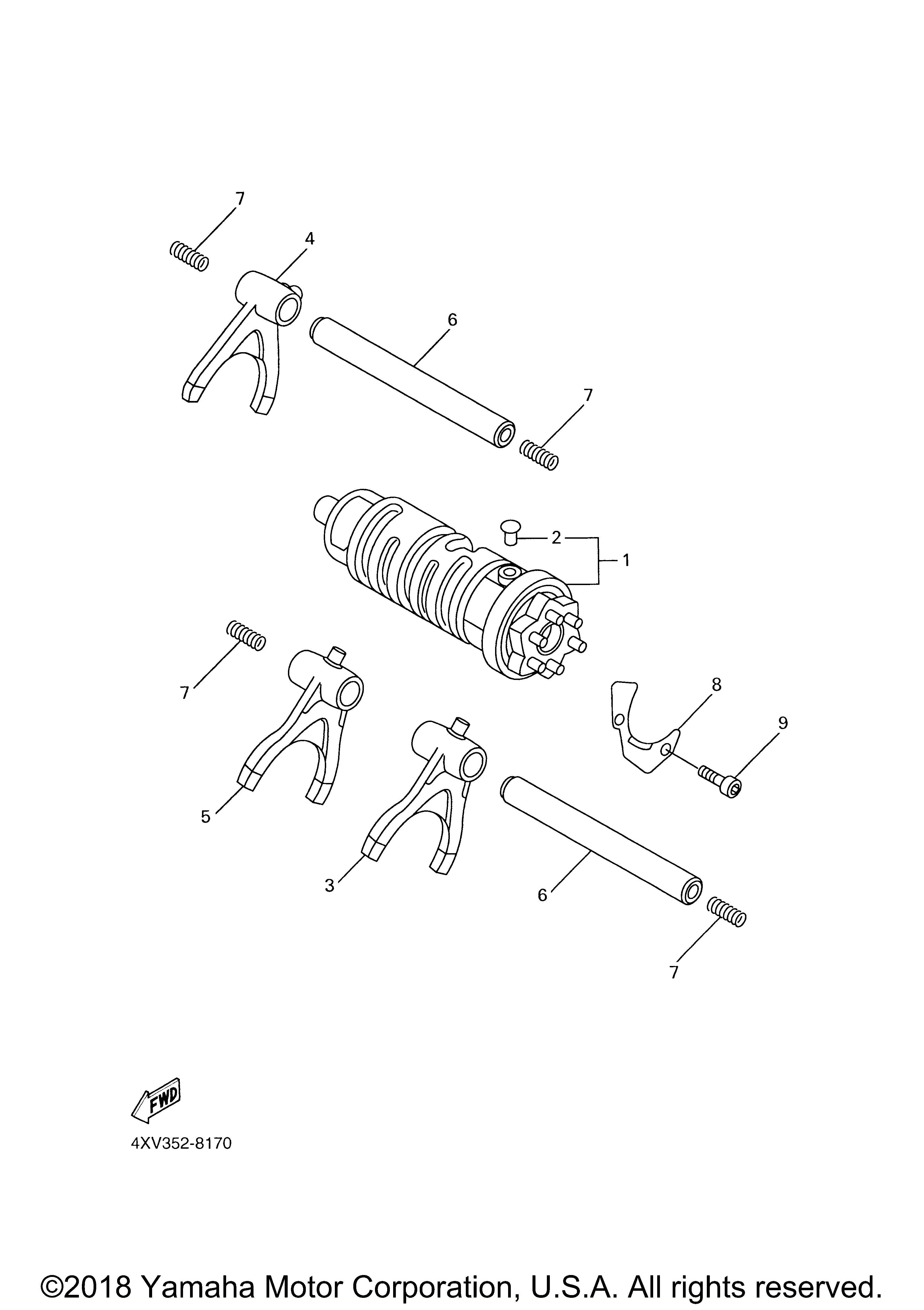 7
4
6
7
2
1
7
8
9
5
3
6
7
FWD
4XV352-8170
©2018 Yamaha Motor Corporation, U.S.A. All rights reserved.