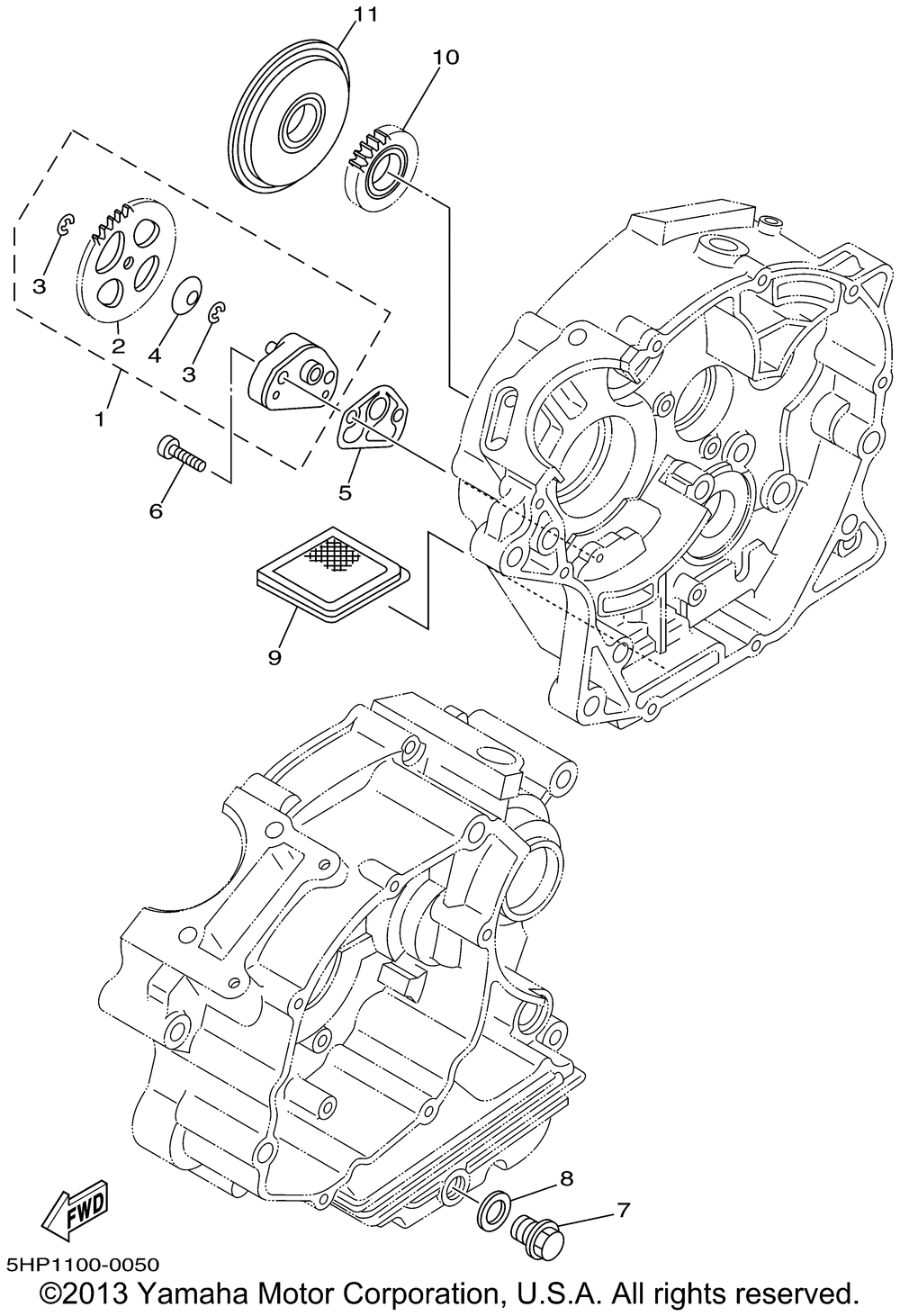 11
10
3
2
4
3
1
6
5
9
8
7
FWD
5HP1100-0050
©2013 Yamaha Motor Corporation, U.S.A. All rights reserved.