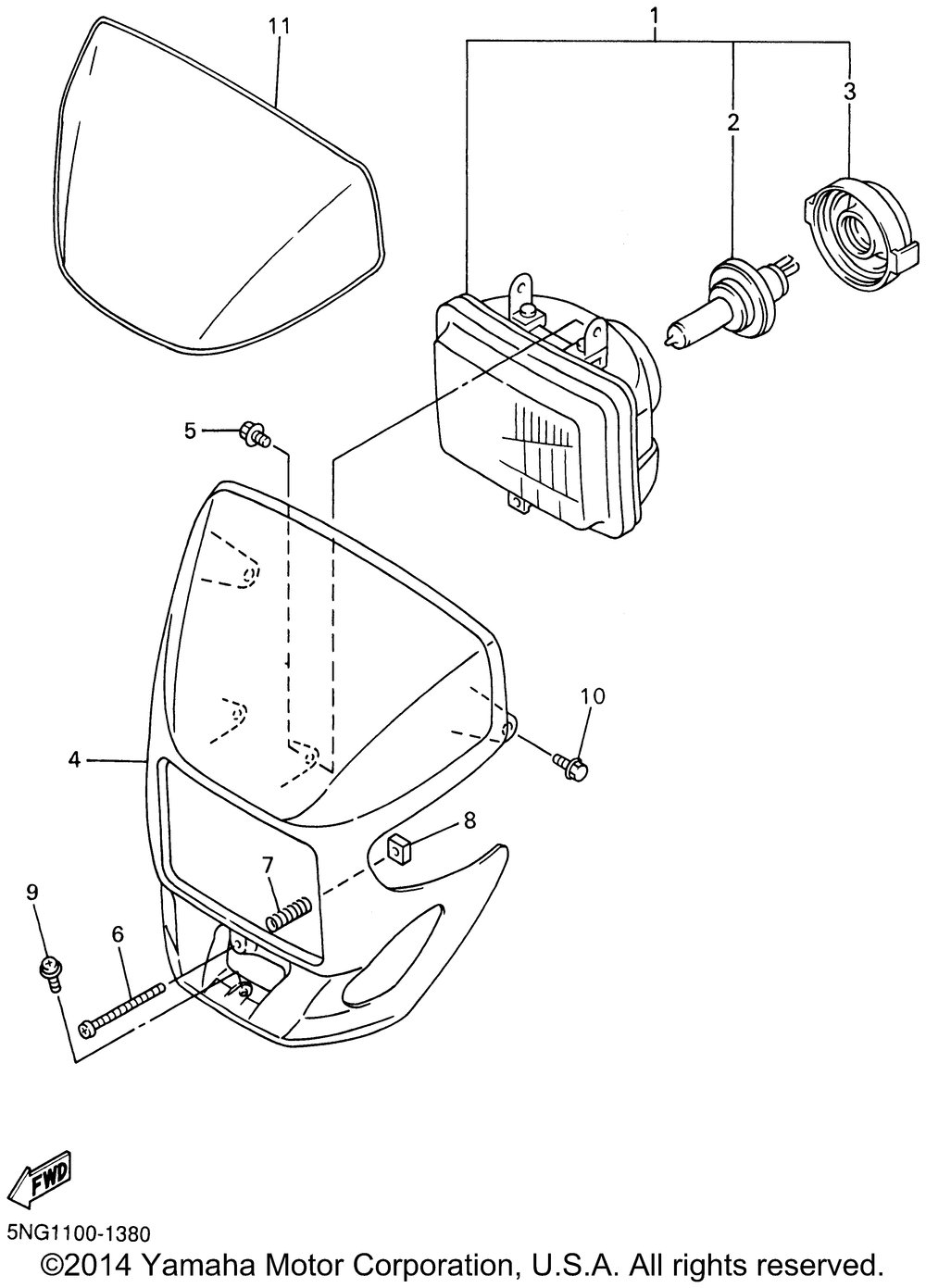 11
1
3
2
5
10
4
8
7
9
6
FWD
5NG1100-1380
©2014 Yamaha Motor Corporation, U.S.A. All rights reserved.