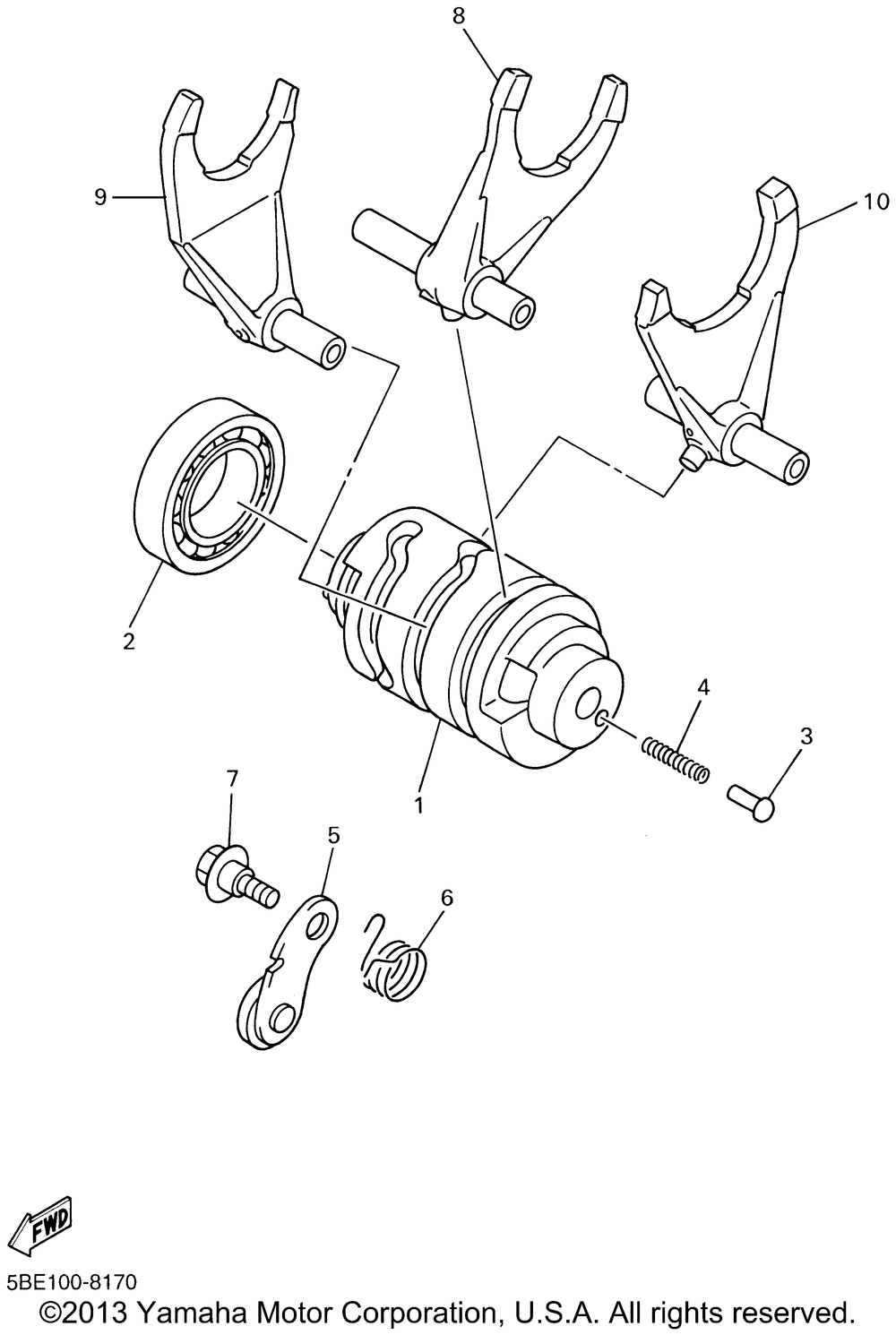 8
9
10
2
4
3
1
7
5
6
FWD
5BE100-8170
©2013 Yamaha Motor Corporation, U.S.A. All rights reserved.