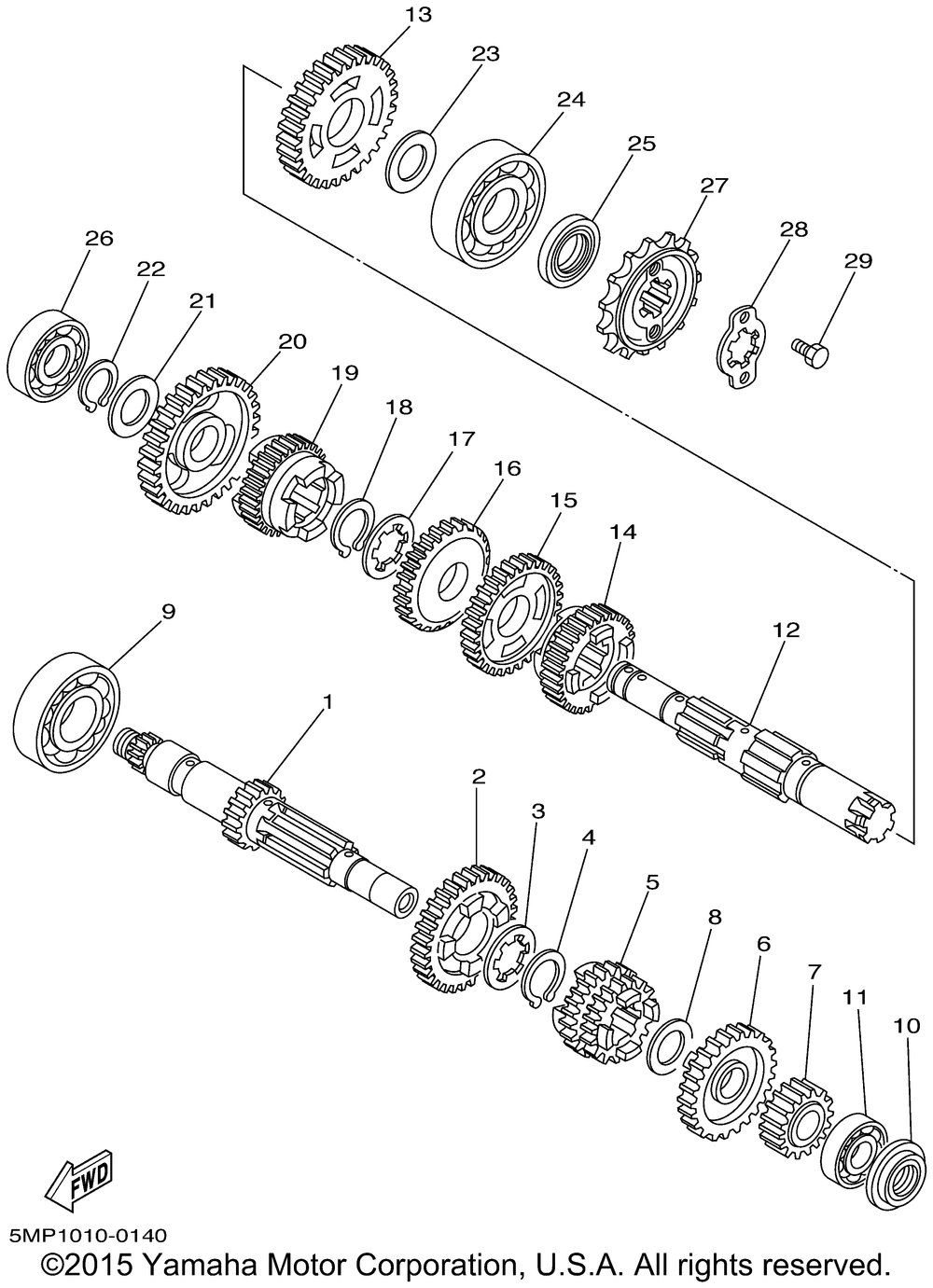 13
23
24
25
27
28
29
26
22
21
20
19
18
17
16
15
14
12
9
1
2
3
4
5
8
6
7
11
10
FWD
5MP1010-0140
©2015 Yamaha Motor Corporation, U.S.A. All rights reserved.