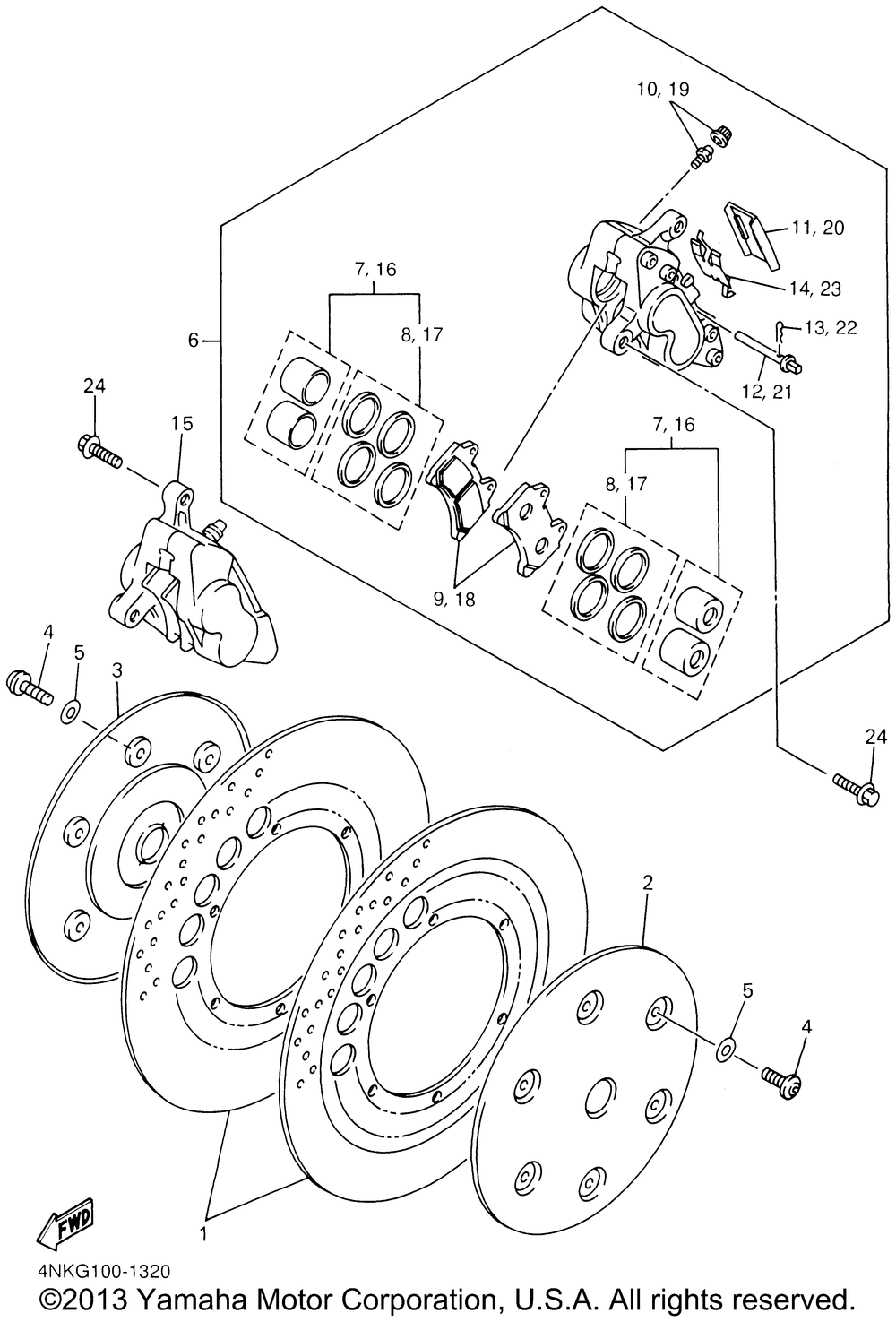 10, 19

11, 20

14, 23

13, 22

12, 21

7, 16

8, 17

6

24

15

7, 16

8, 17

9, 18

4

5

3

24

2

5

4

1

FWD

4NKG100-1320

©2013 Yamaha Motor Corporation, U.S.A. All rights reserved.