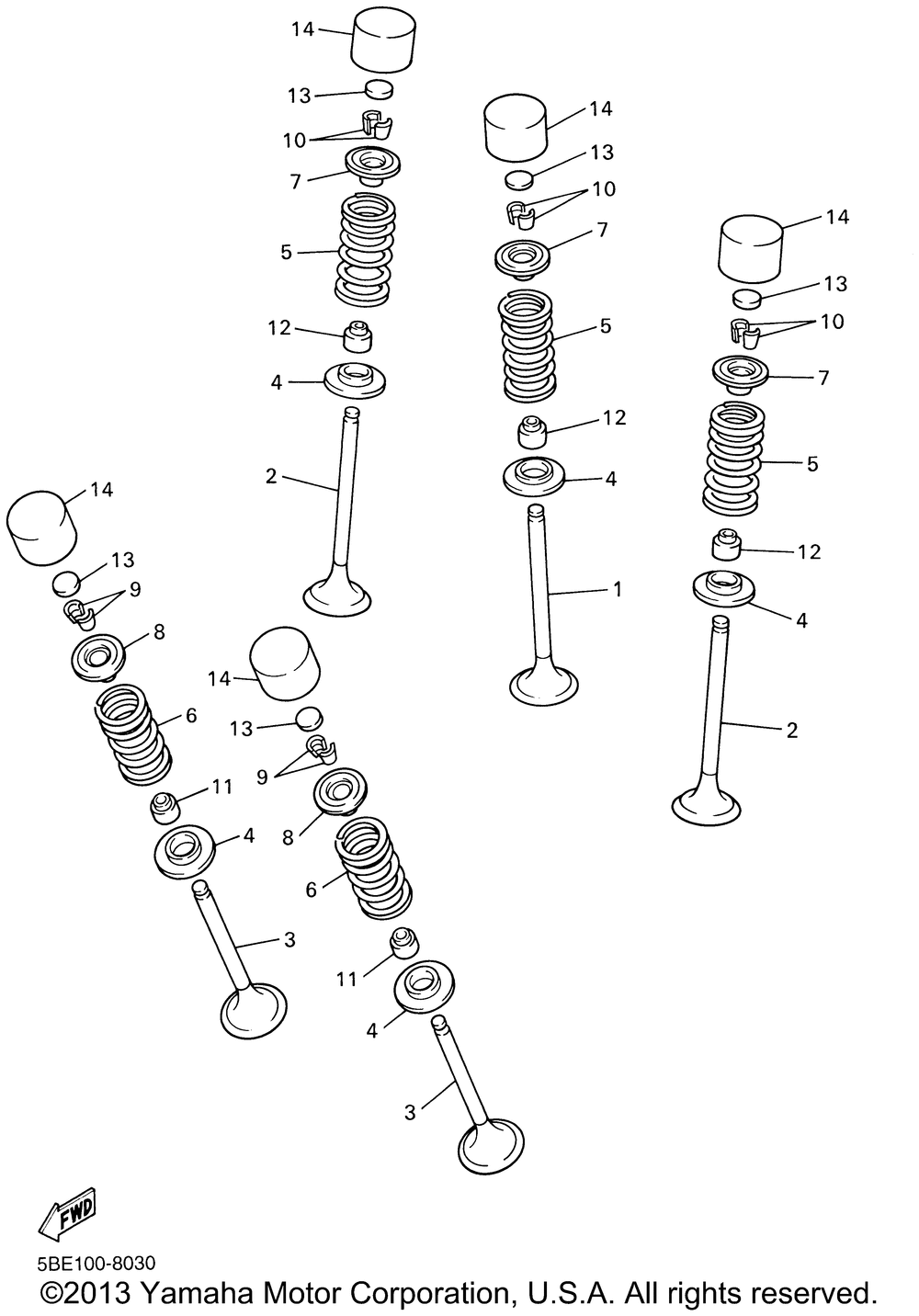 14
13
10
7
5
12
4
2

14
13
10
7
5
12
4
1

14
13
10
7
5
12
4
2

14
13
9
8
6
11
4
3

14
13
9
8
6
11
4
3

FWD

5BE100-8030
©2013 Yamaha Motor Corporation, U.S.A. All rights reserved.