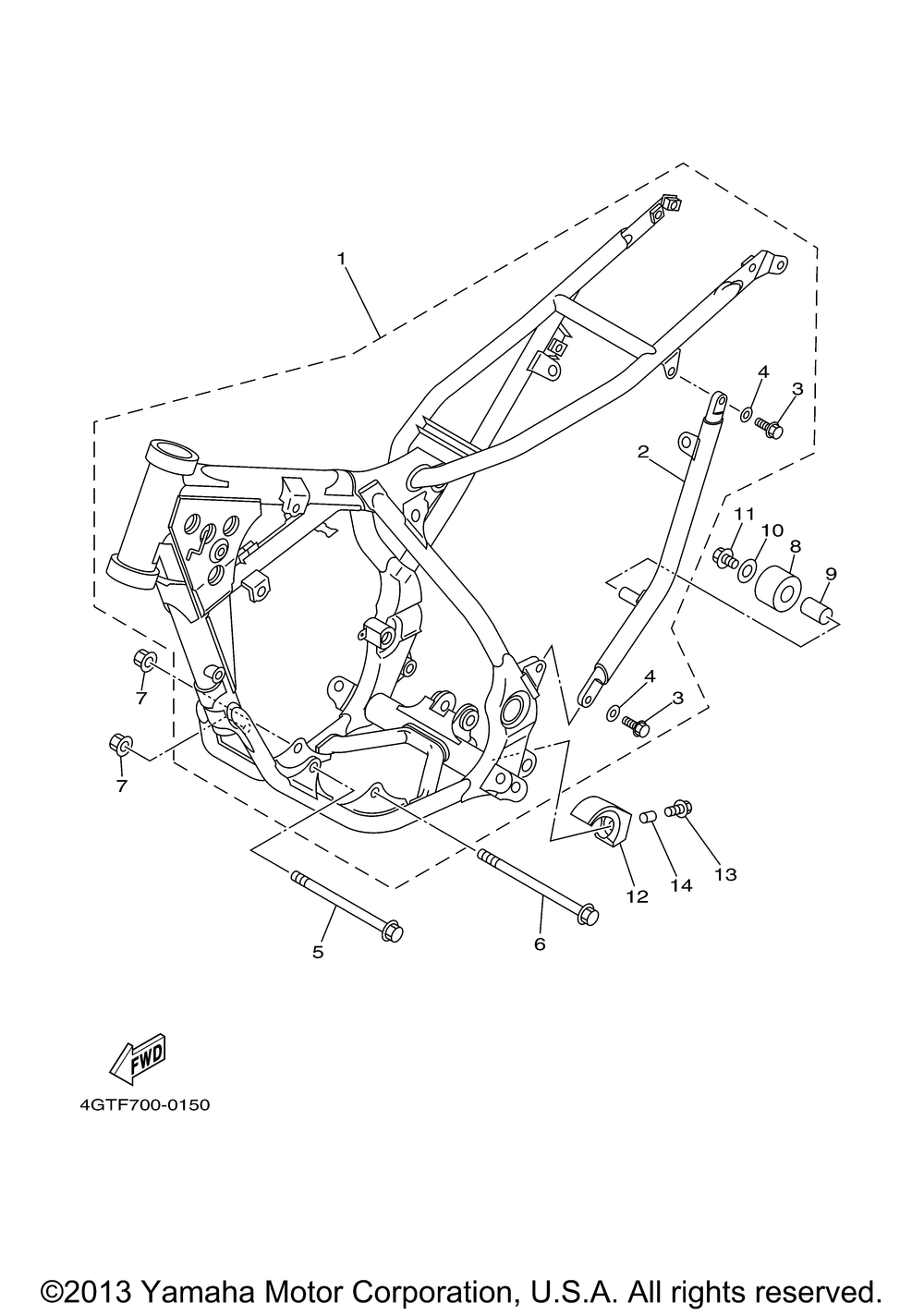 1
4
3
2
11
10
8
9
7
4
3
7
12
14
13
5
6
FWD
4GTF700-0150
©2013 Yamaha Motor Corporation, U.S.A. All rights reserved.