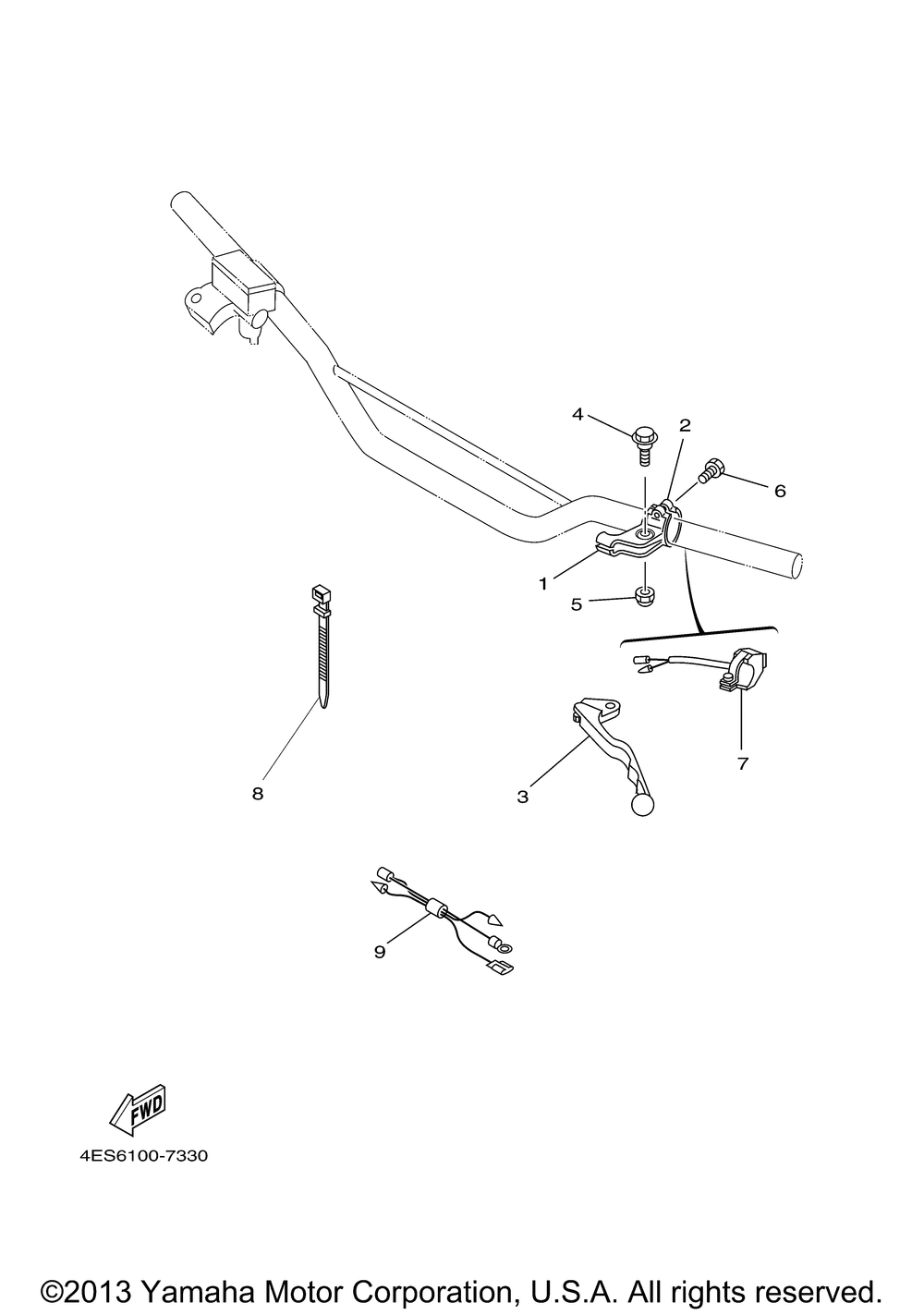 4
2
6
1
5
7
8
3
9
FWD
4ES6100-7330

©2013 Yamaha Motor Corporation, U.S.A. All rights reserved.