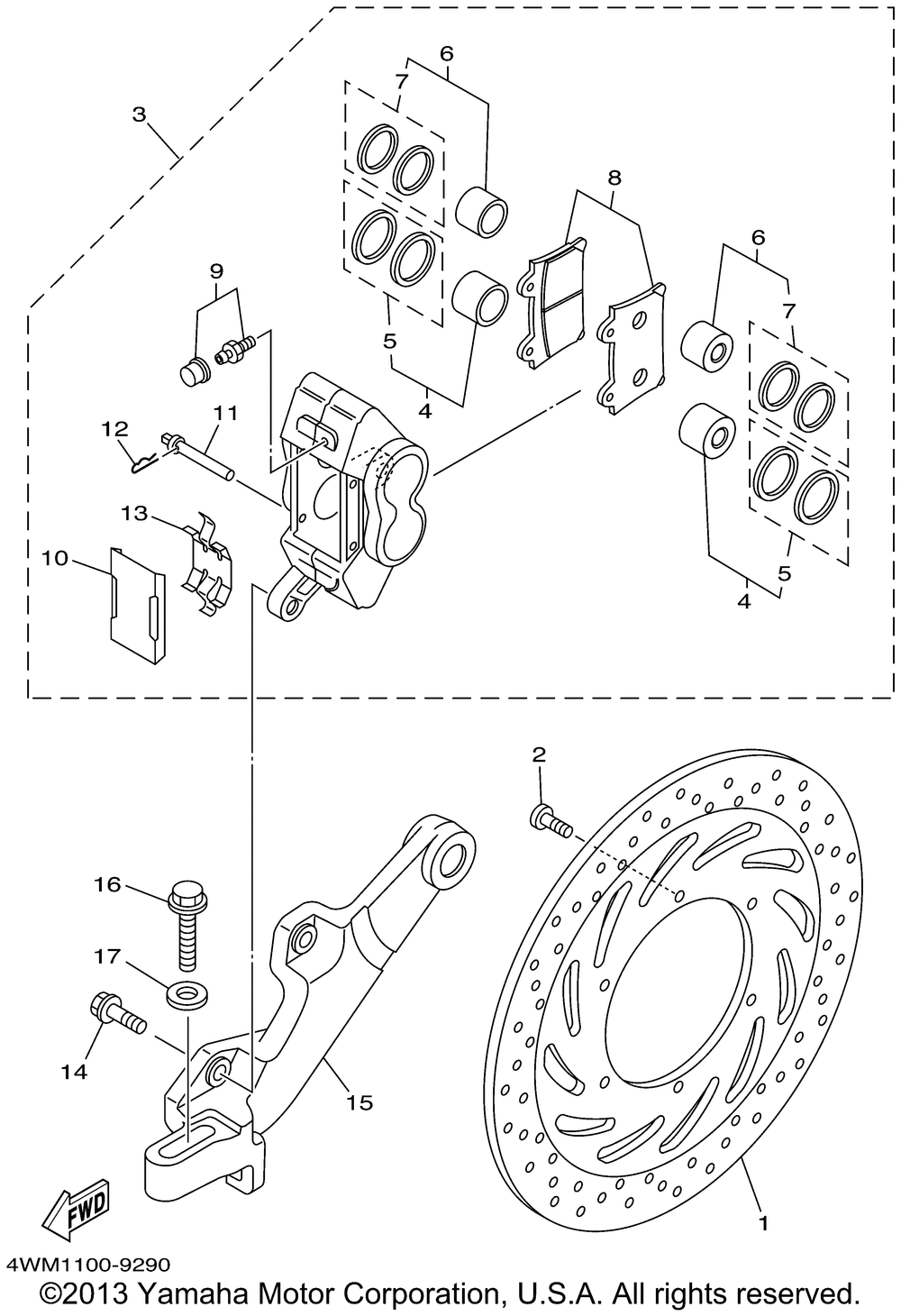 3
6
7
8
9
5
4
6
7
12
11
13
10
5
4
2
16
17
14
15
1
FWD
4WM1100-9290
©2013 Yamaha Motor Corporation, U.S.A. All rights reserved.