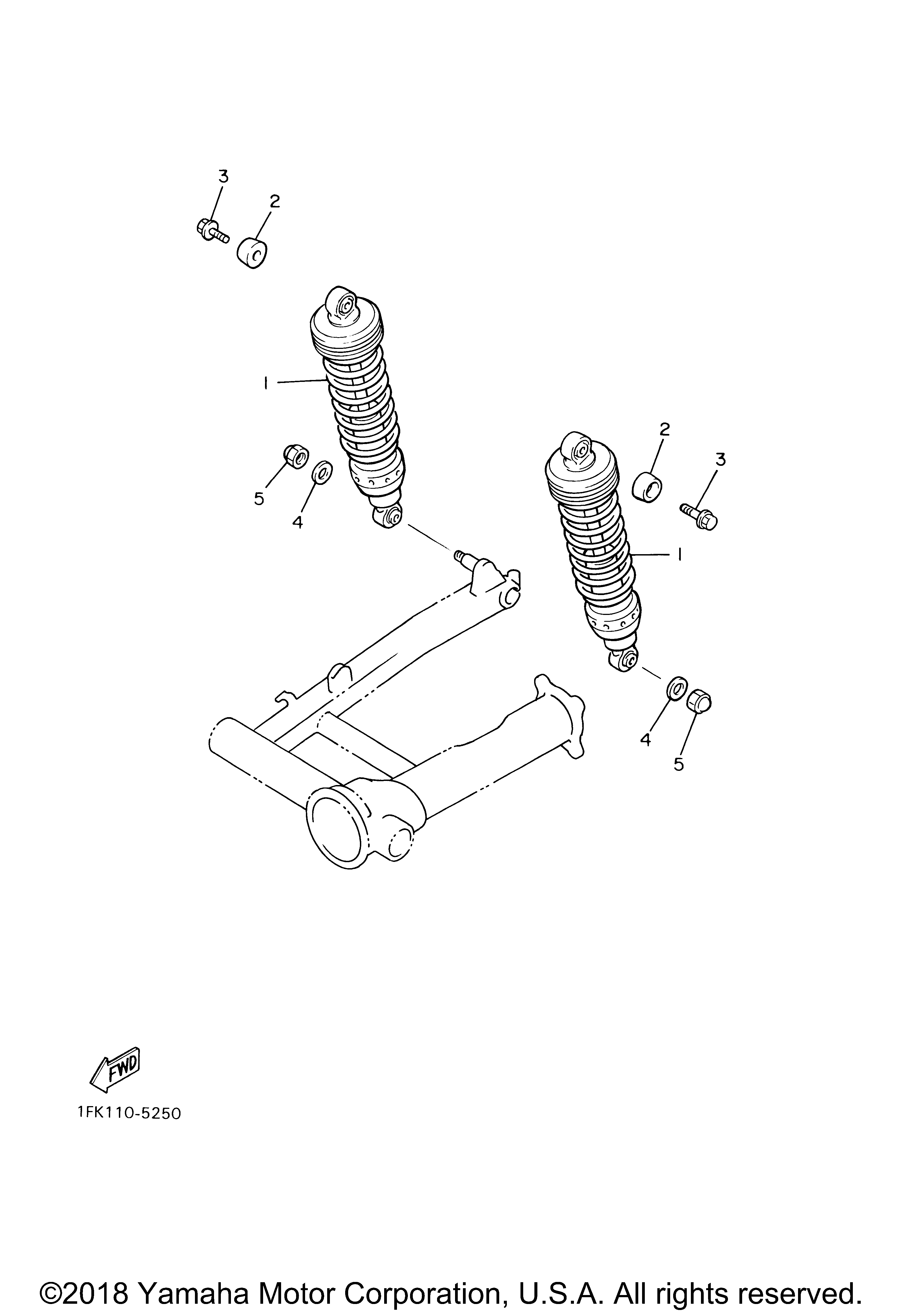 3
2
1
5
4
2
3
1
4
5

FWD

1FK110-5250

©2018 Yamaha Motor Corporation, U.S.A. All rights reserved.