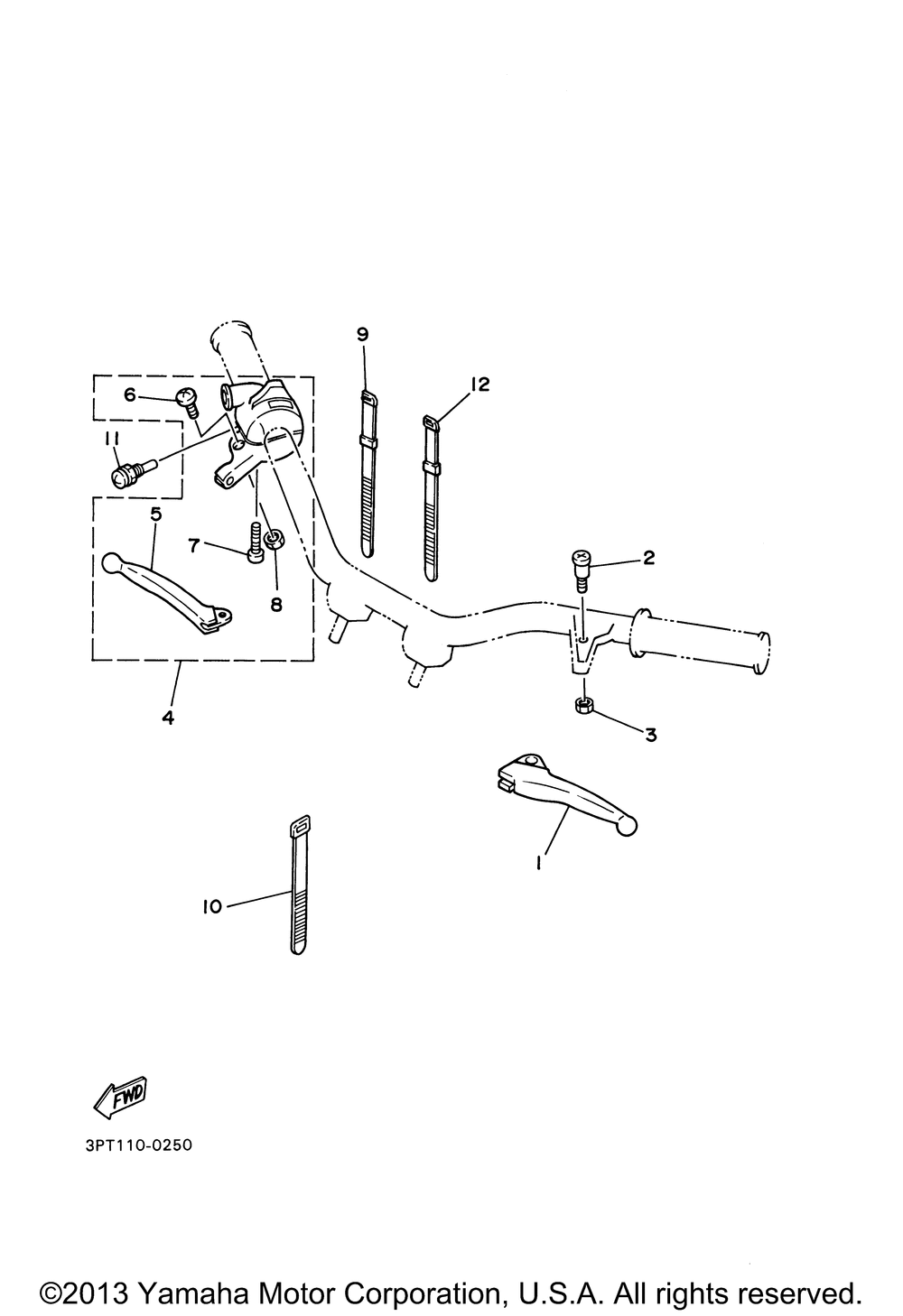 9
12
6
11
5
7
8
2
4
3
1
10
FWD
3PT110-0250
©2013 Yamaha Motor Corporation, U.S.A. All rights reserved.