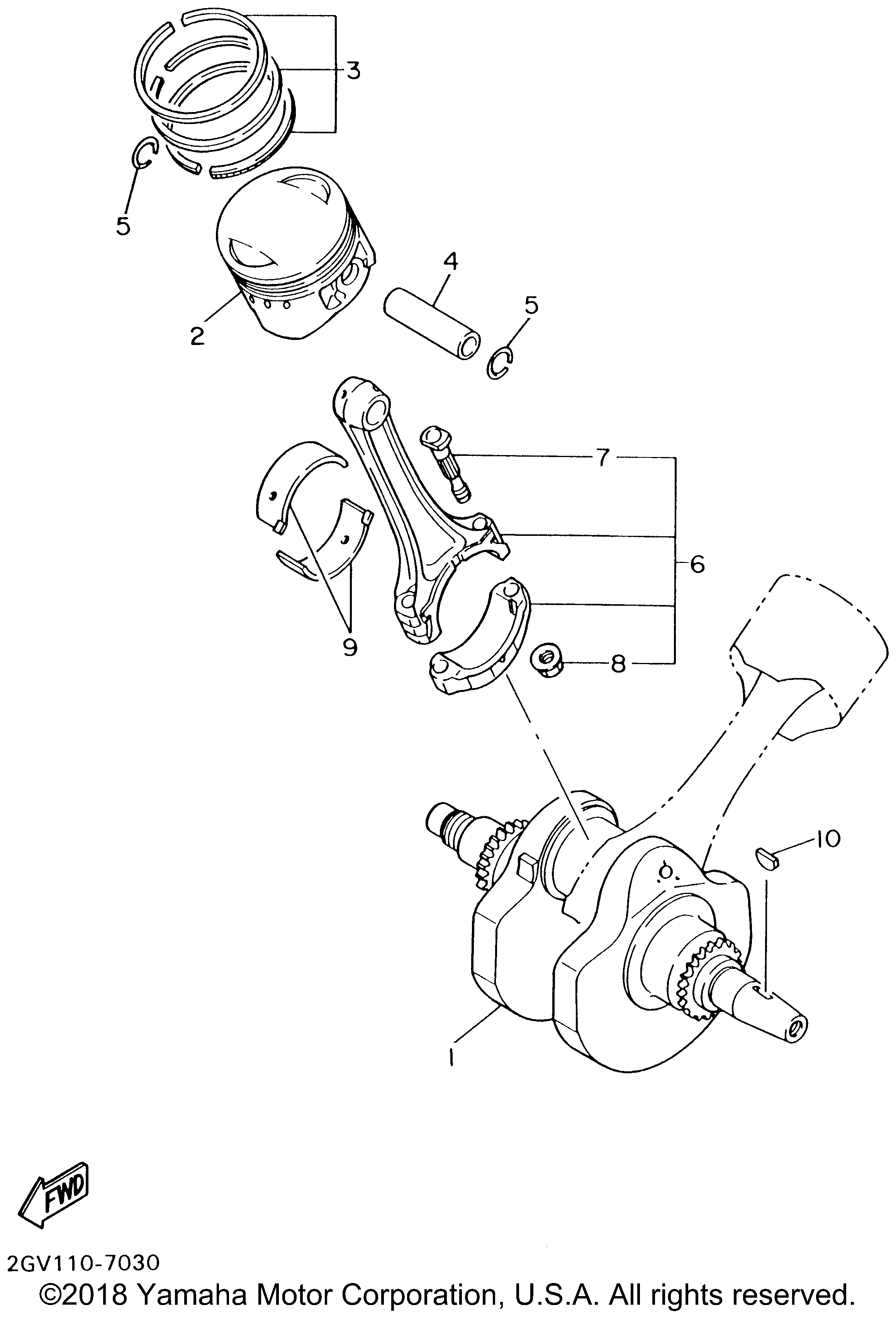 3

5

4

2

5

7

6

9

8

10

1

FWD

2GV110-7030

©2018 Yamaha Motor Corporation, U.S.A. All rights reserved.