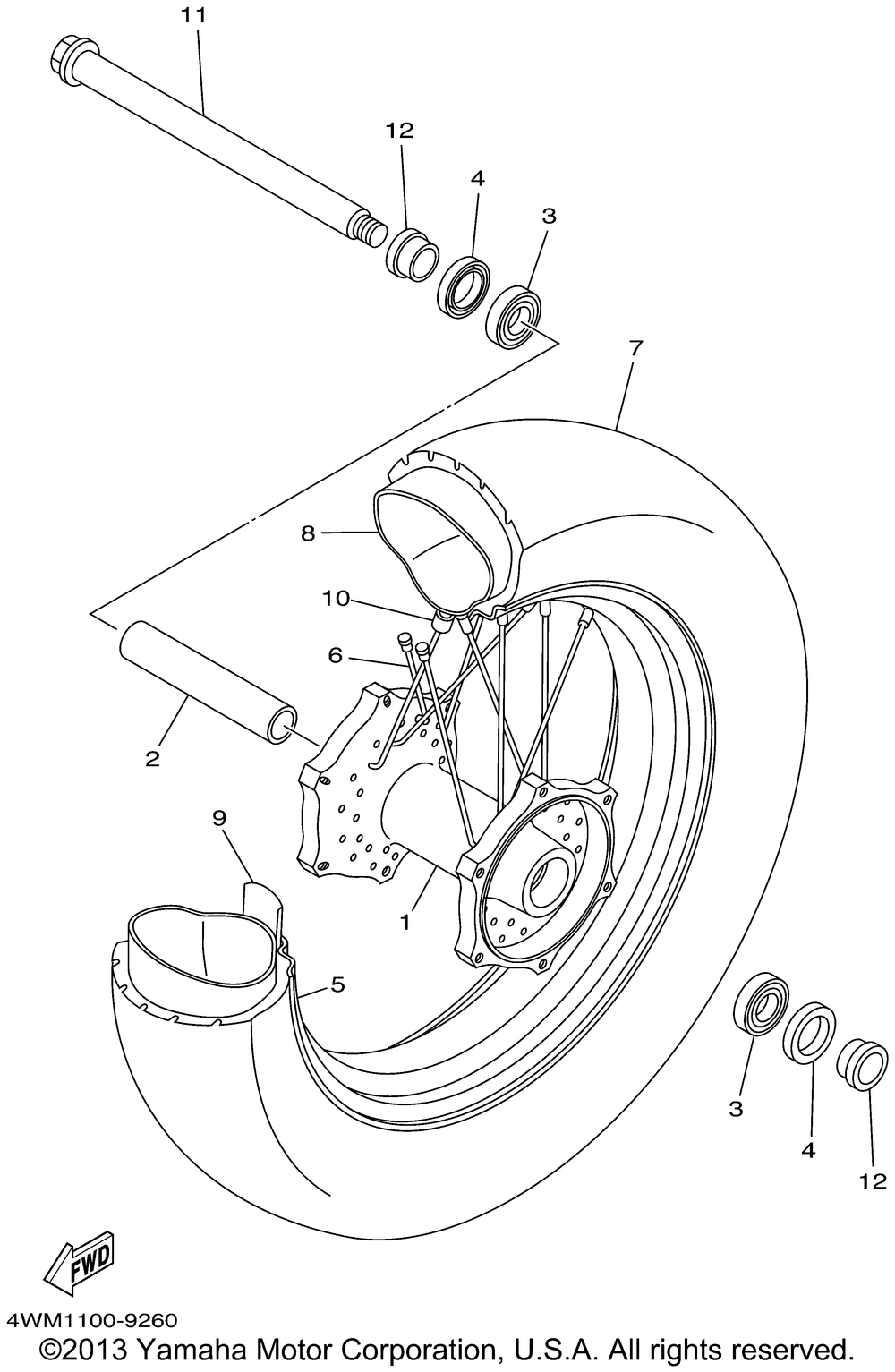 11
12
4
3
7
8
10
6
2
9
1
5
3
4
12
FWD
4WM1100-9260
©2013 Yamaha Motor Corporation, U.S.A. All rights reserved.