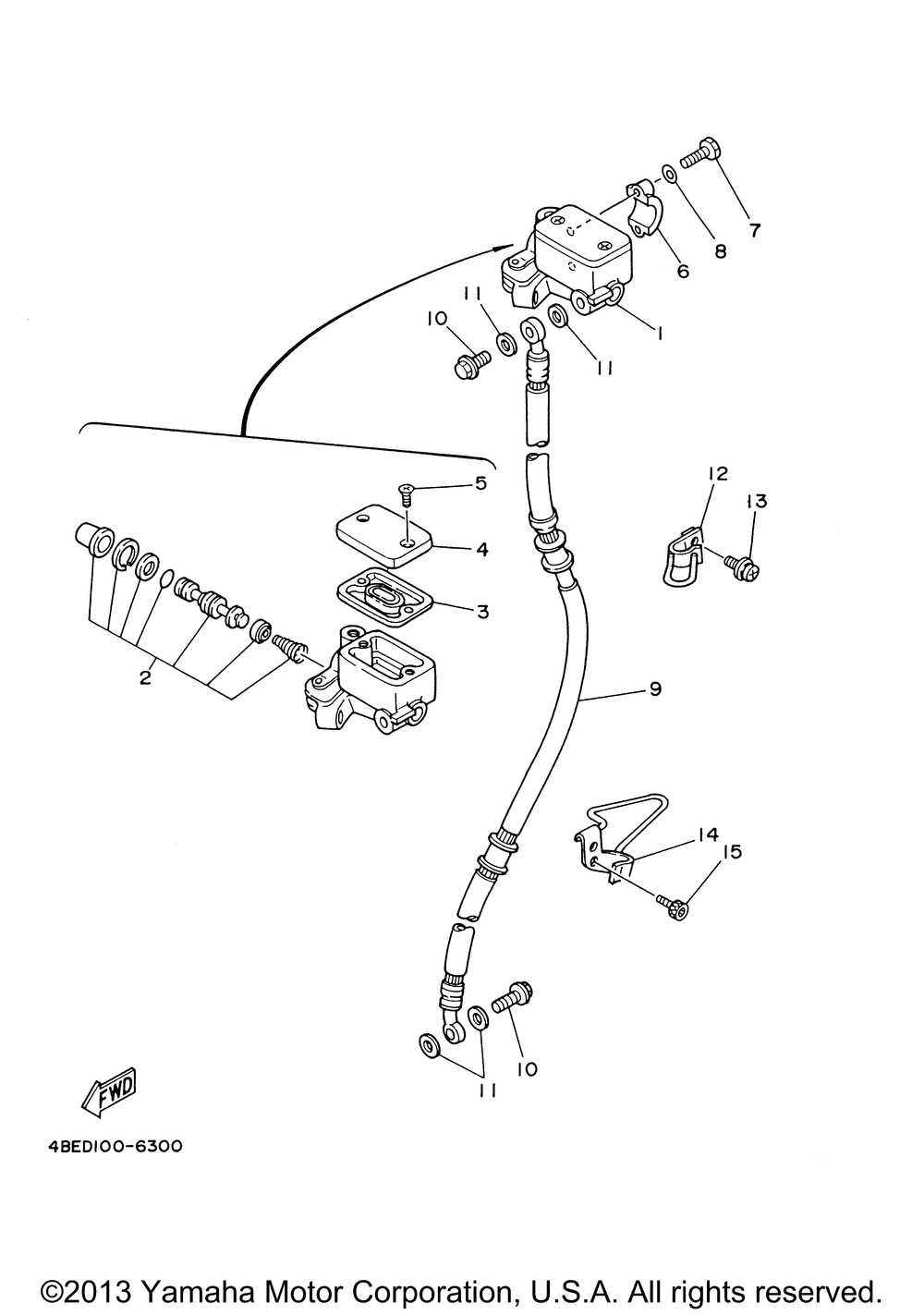 7
8
6
1
11
10
11
5
4
3
2
12
13
9
14
15
10
11
FWD
4BED100-6300
©2013 Yamaha Motor Corporation, U.S.A. All rights reserved.