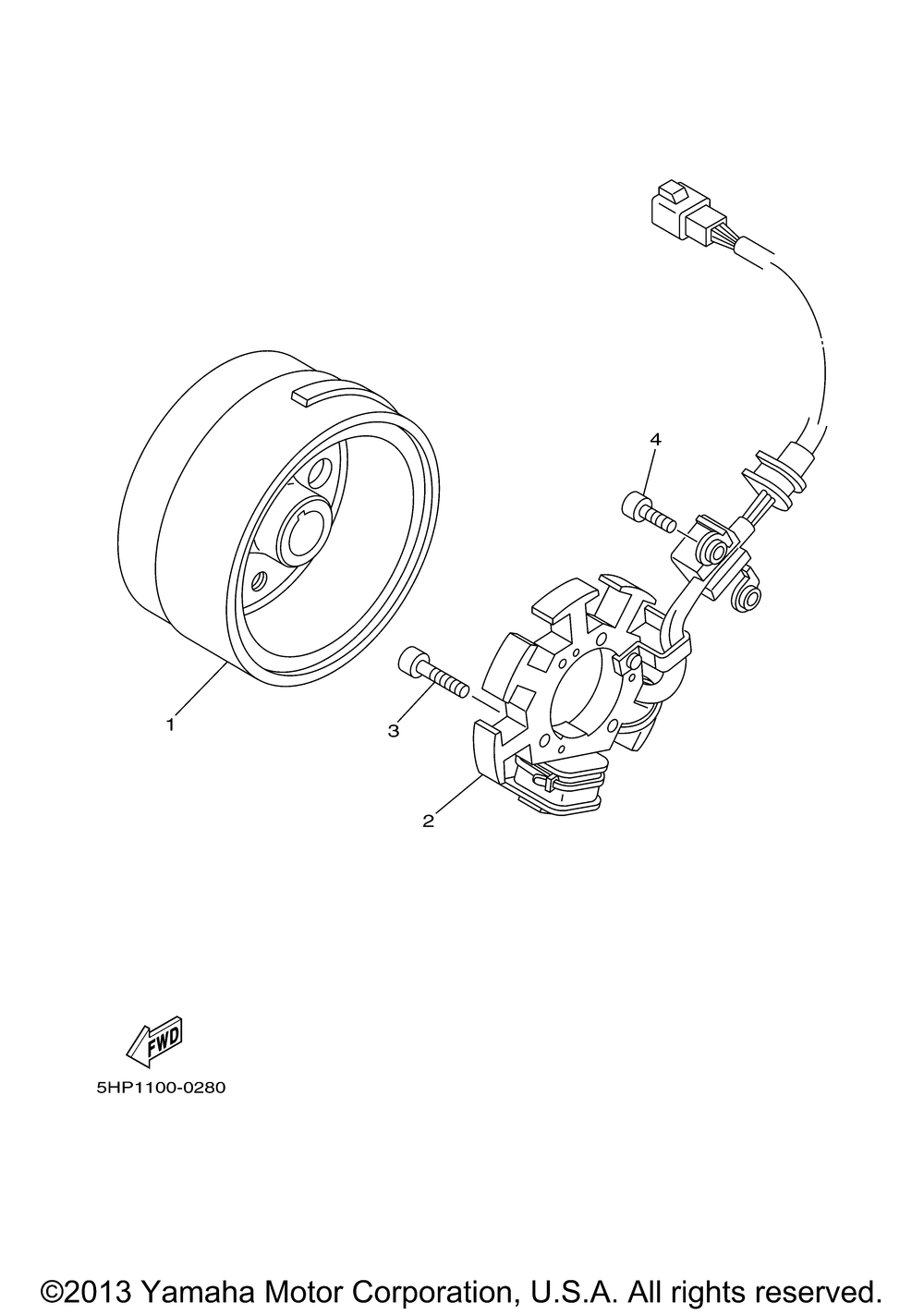 4

1

3

2

FWD

5HP1100-0280

©2013 Yamaha Motor Corporation, U.S.A. All rights reserved.