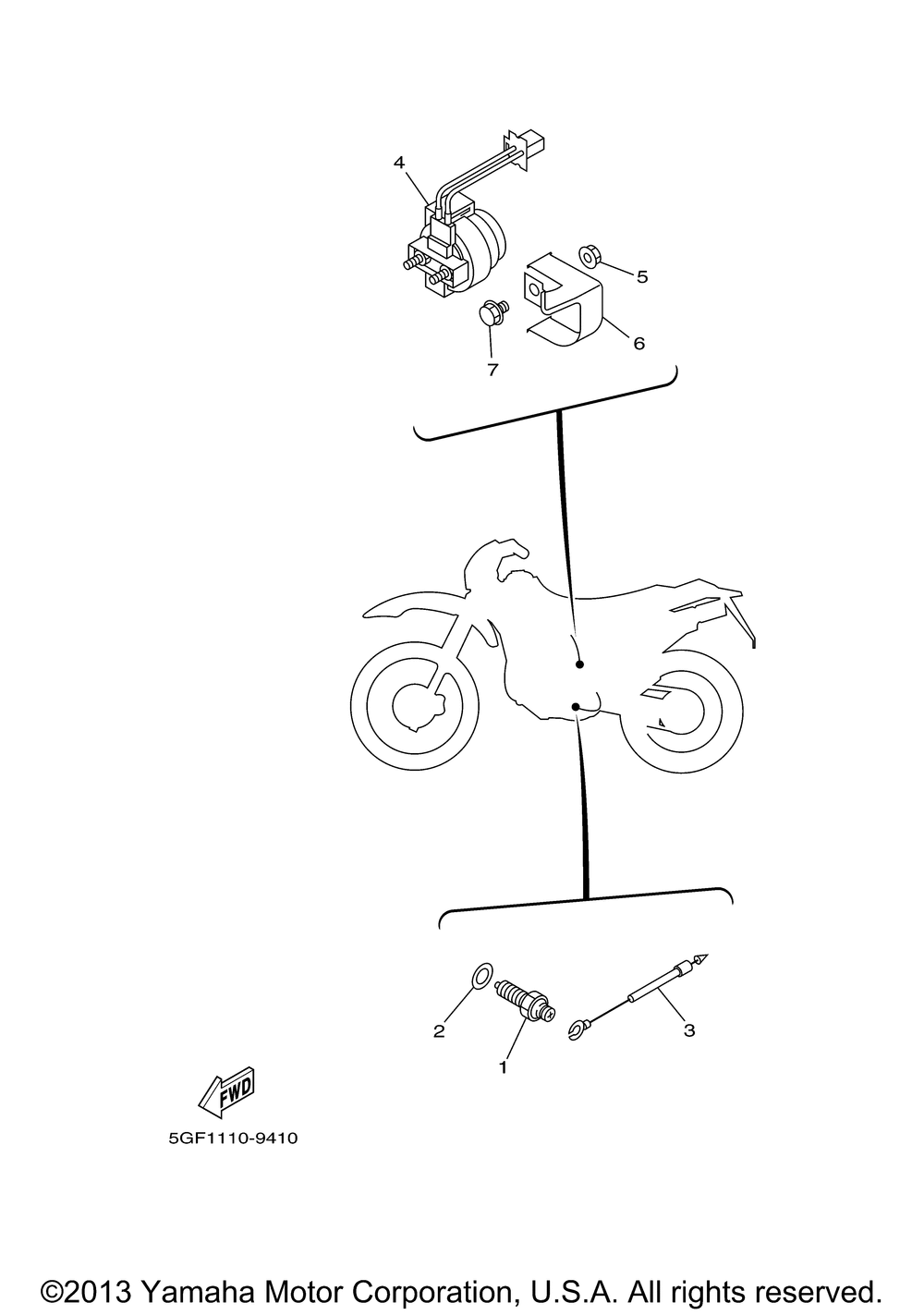 4

5

6

7

2

1

3

FWD

5GF1110-9410

©2013 Yamaha Motor Corporation, U.S.A. All rights reserved.