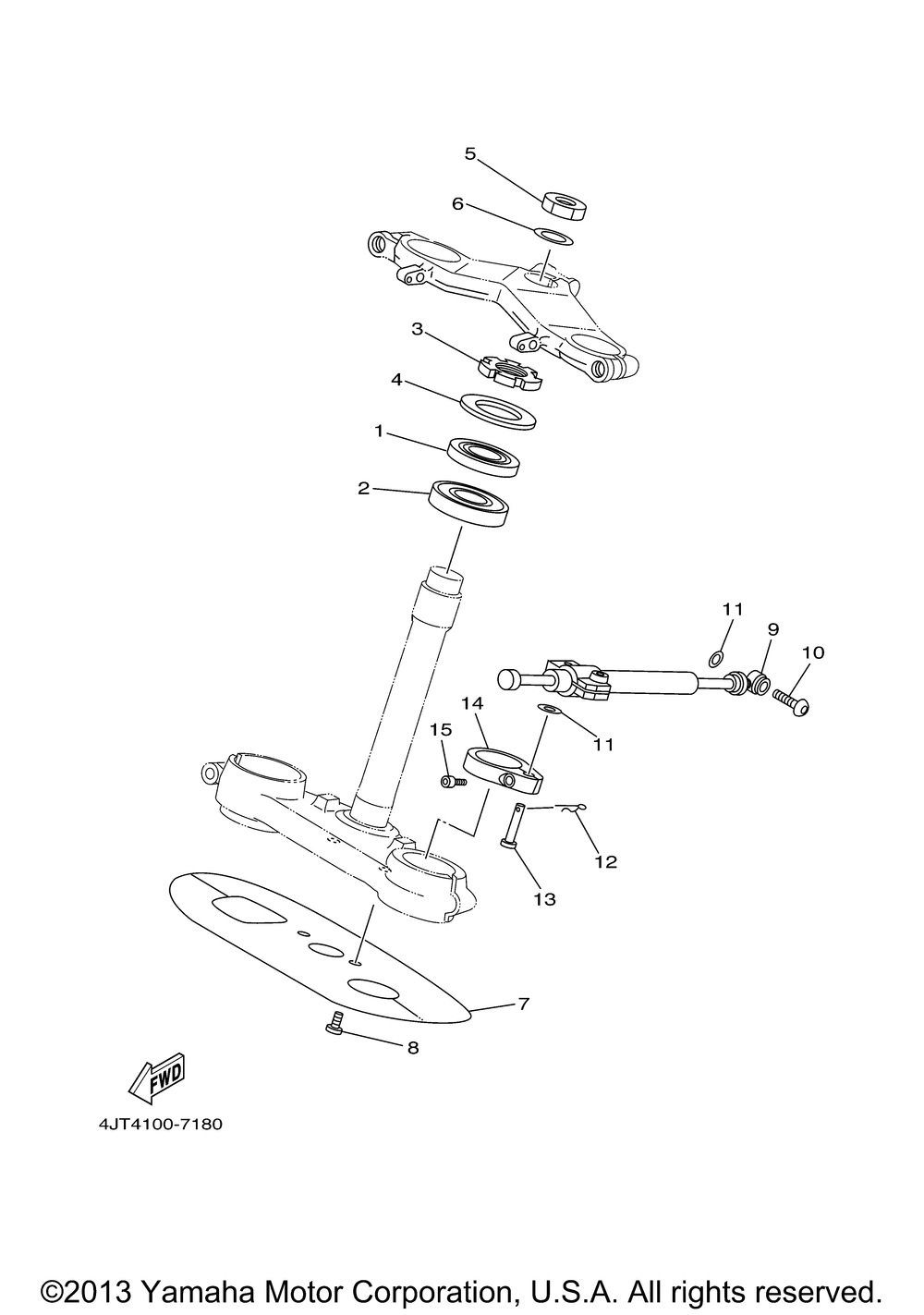 5
6
3
4
1
2
11
9
10
14
15
11
12
13
7
8
FWD
4JT4100-7180

©2013 Yamaha Motor Corporation, U.S.A. All rights reserved.