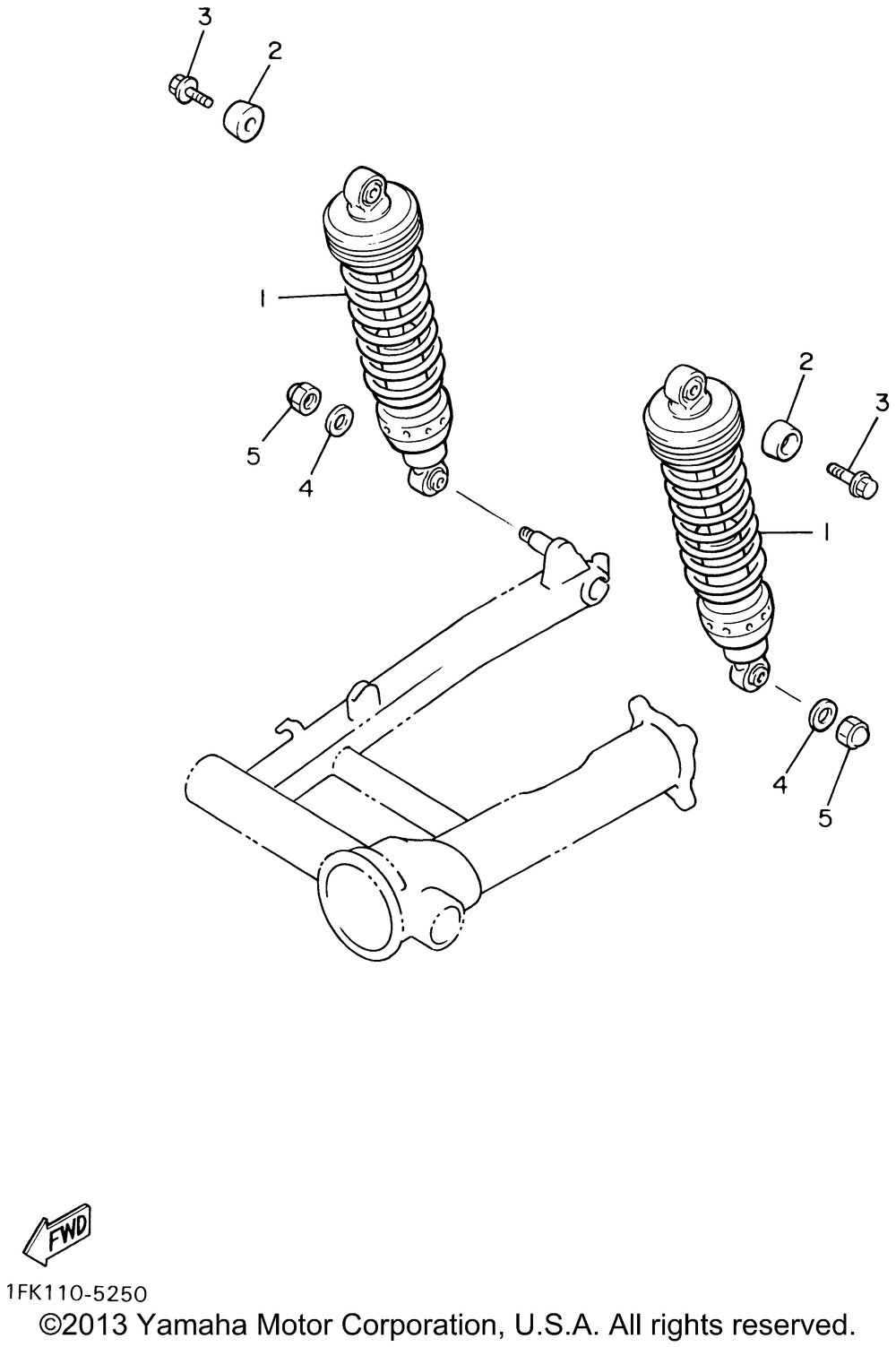 3
2
1
5
4
2
3
1
4
5
FWD
1FK110-5250
©2013 Yamaha Motor Corporation, U.S.A. All rights reserved.