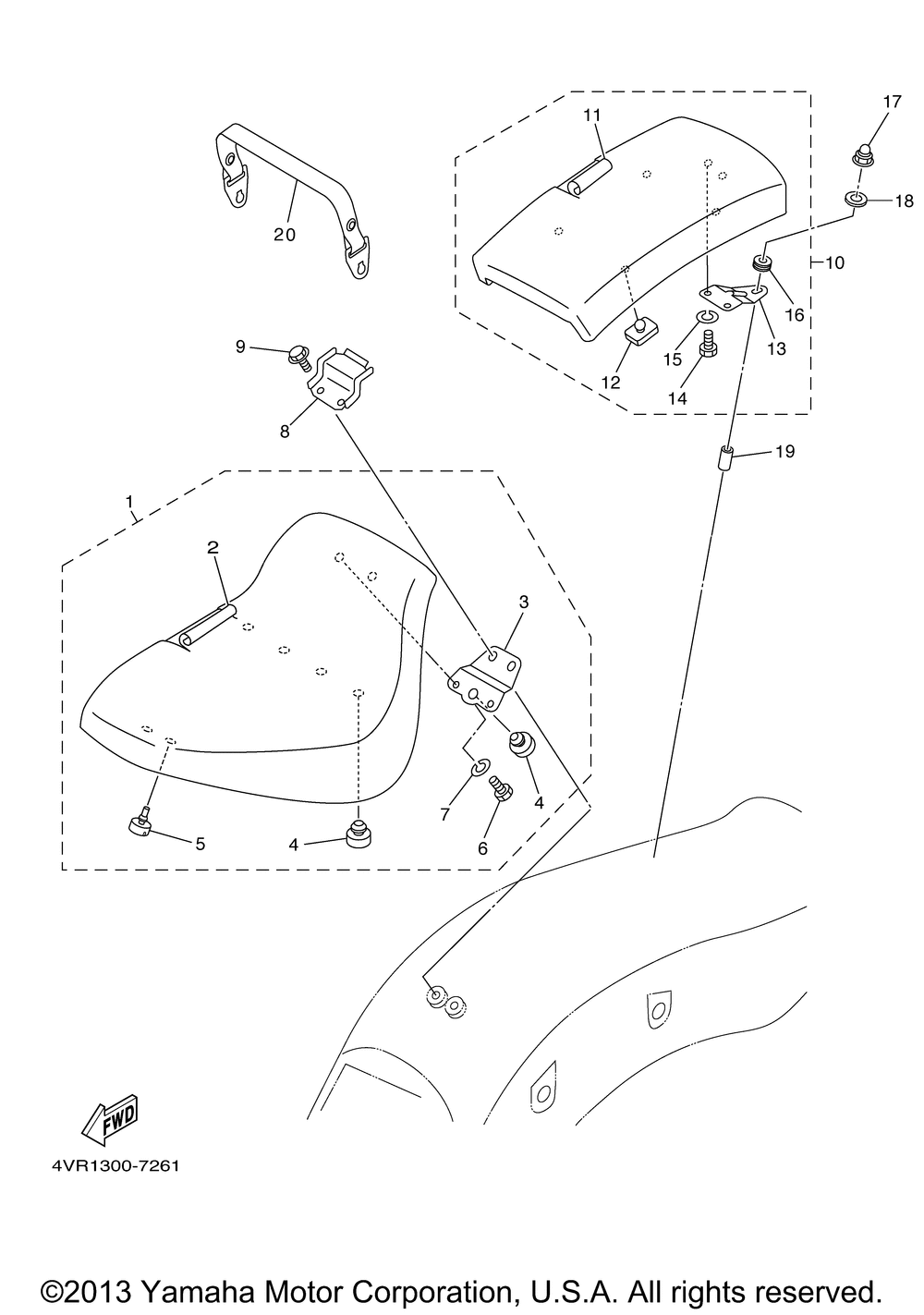 17
11
18
20
10
16
13
15
12
14
9
8
19
1
2
3
4
7
6
5
4
FWD
4VR1300-7261
©2013 Yamaha Motor Corporation, U.S.A. All rights reserved.