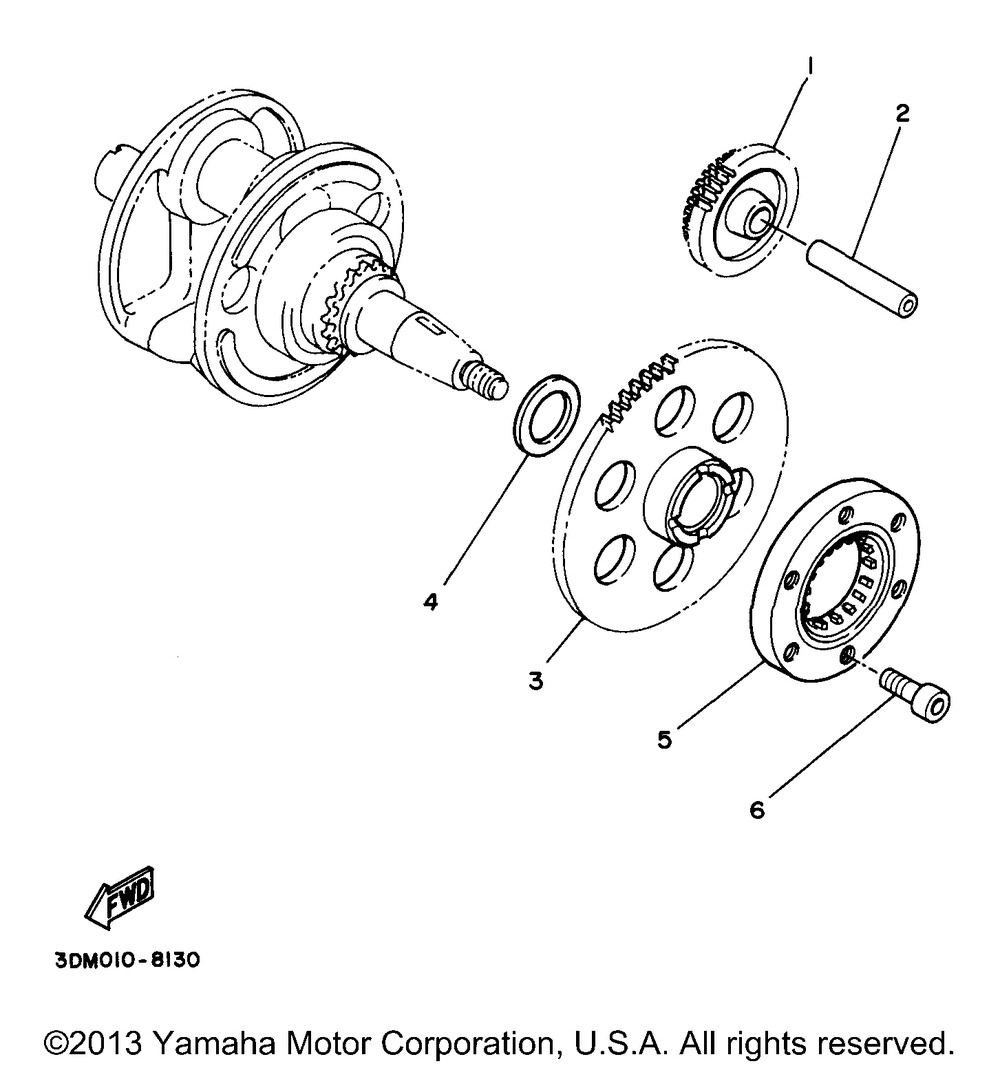 1
2
4
3
5
6
FWD
3DM010-8130

©2013 Yamaha Motor Corporation, U.S.A. All rights reserved.