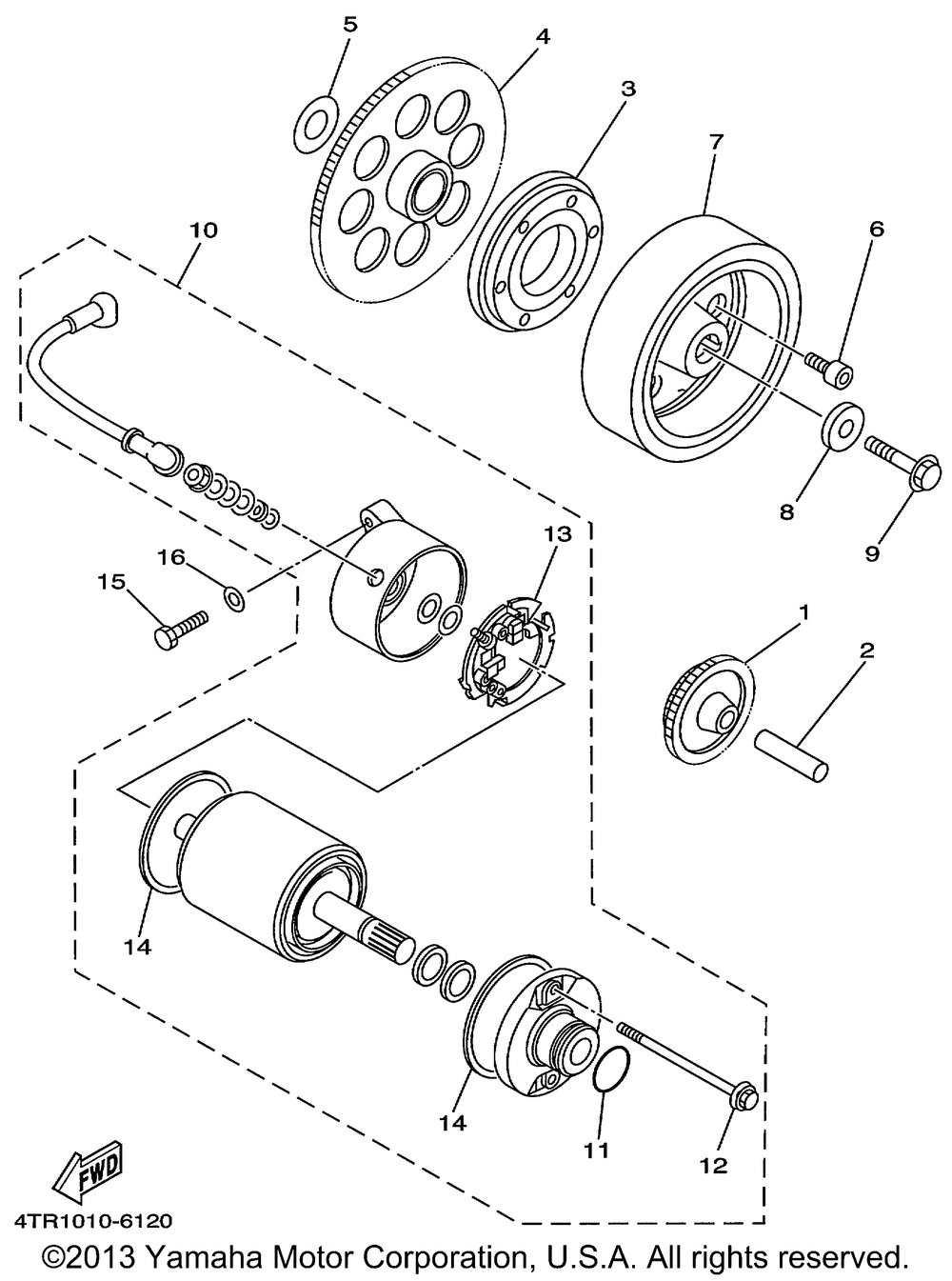 5
4
3
7
10
6
8
9
13
16
15
1
2
14
14
11
12
FWD
4TR1010-6120
©2013 Yamaha Motor Corporation, U.S.A. All rights reserved.