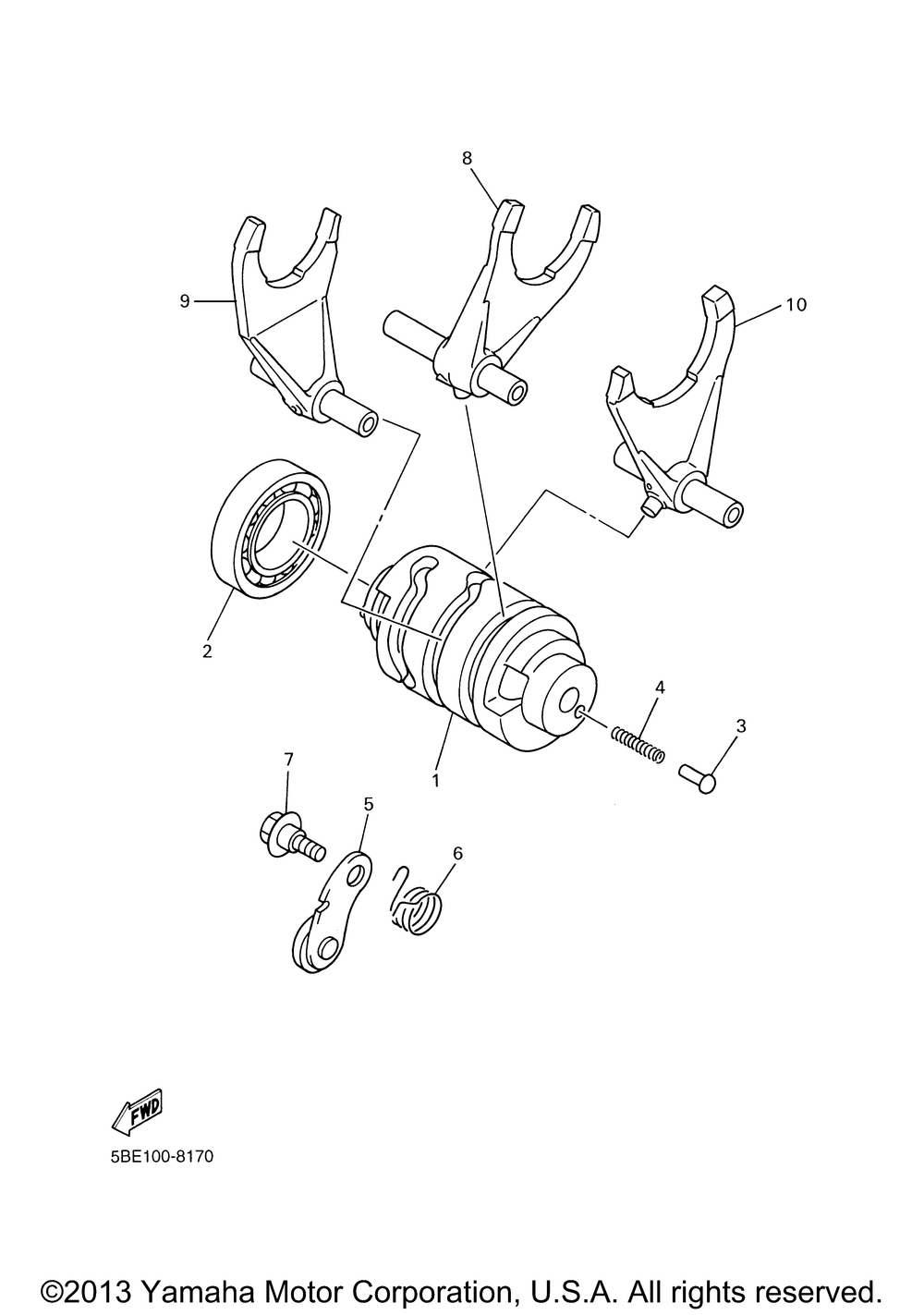 8
9
10
2
4
3
1
7
5
6
FWD
5BE100-8170
©2013 Yamaha Motor Corporation, U.S.A. All rights reserved.