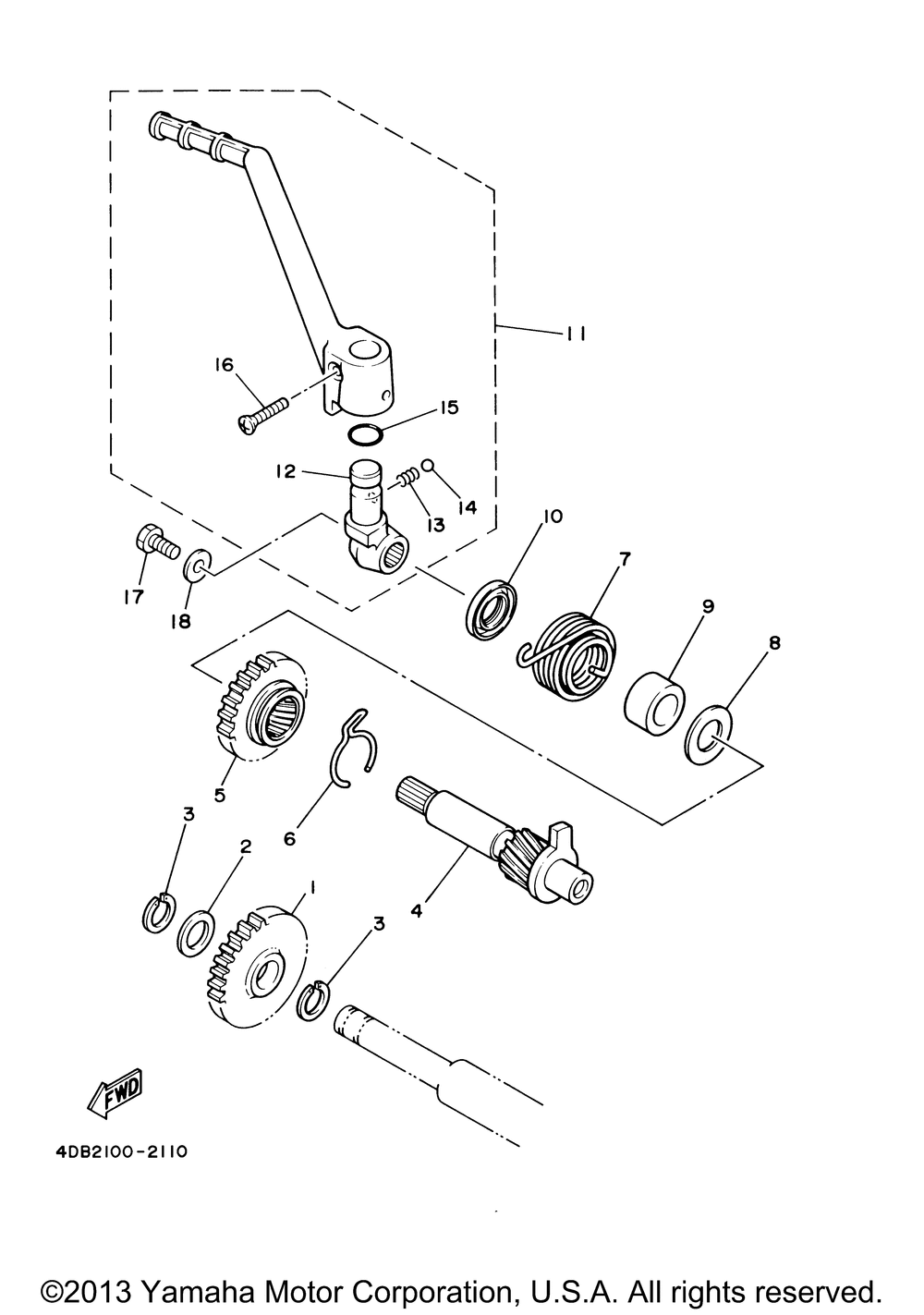 11
16
15
12
13
14
10
7
9
8
17
18
5
6
3
2
1
4
3
FWD
4DB2100-2110
©2013 Yamaha Motor Corporation, U.S.A. All rights reserved.