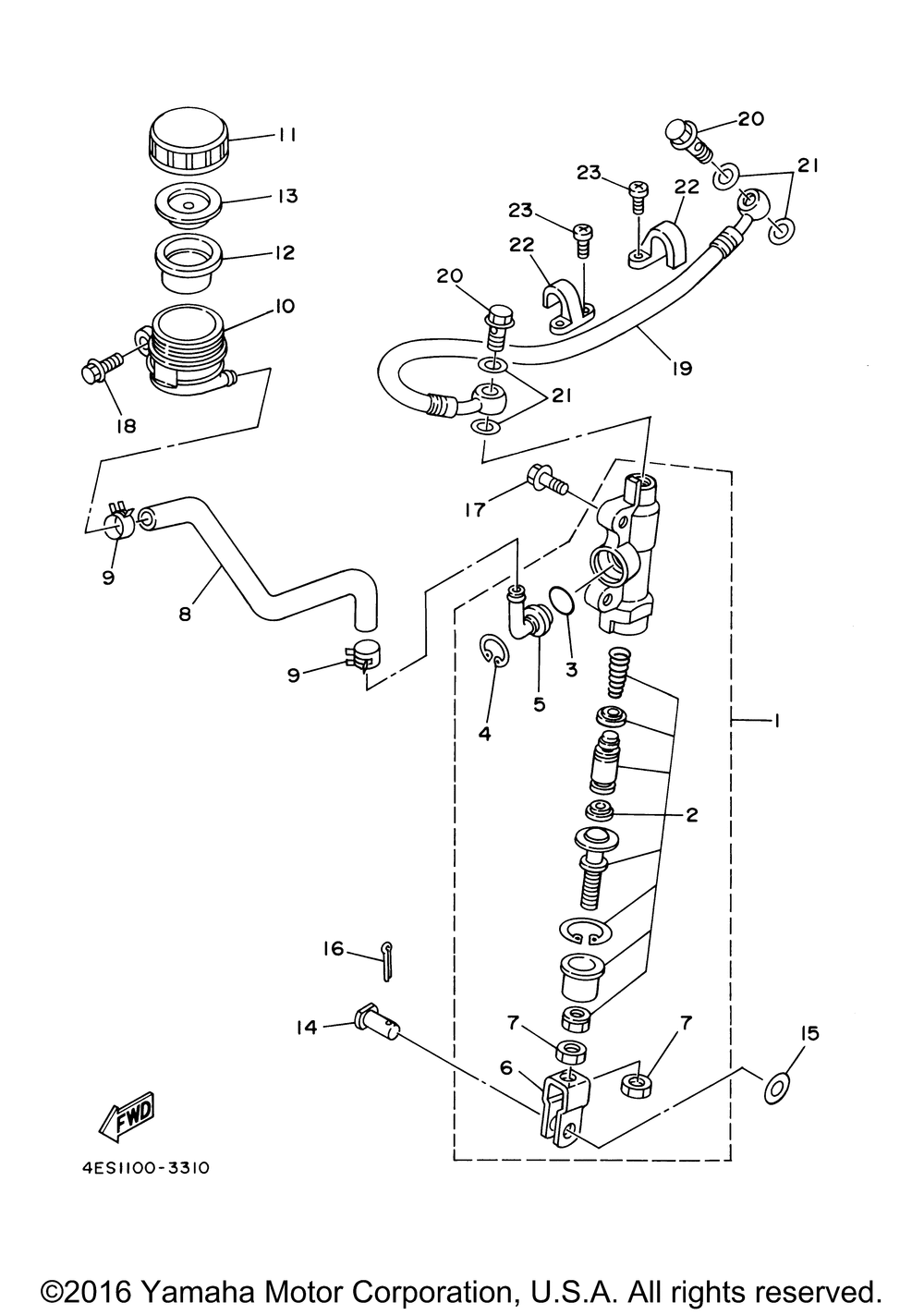 11
13
12
10
18
20
21
23
22
23
22
20
19
21
17
9
8
9
3
5
4
1
2
16
14
7
7
6
15
FWD
4ES1100-3310
©2016 Yamaha Motor Corporation, U.S.A. All rights reserved.