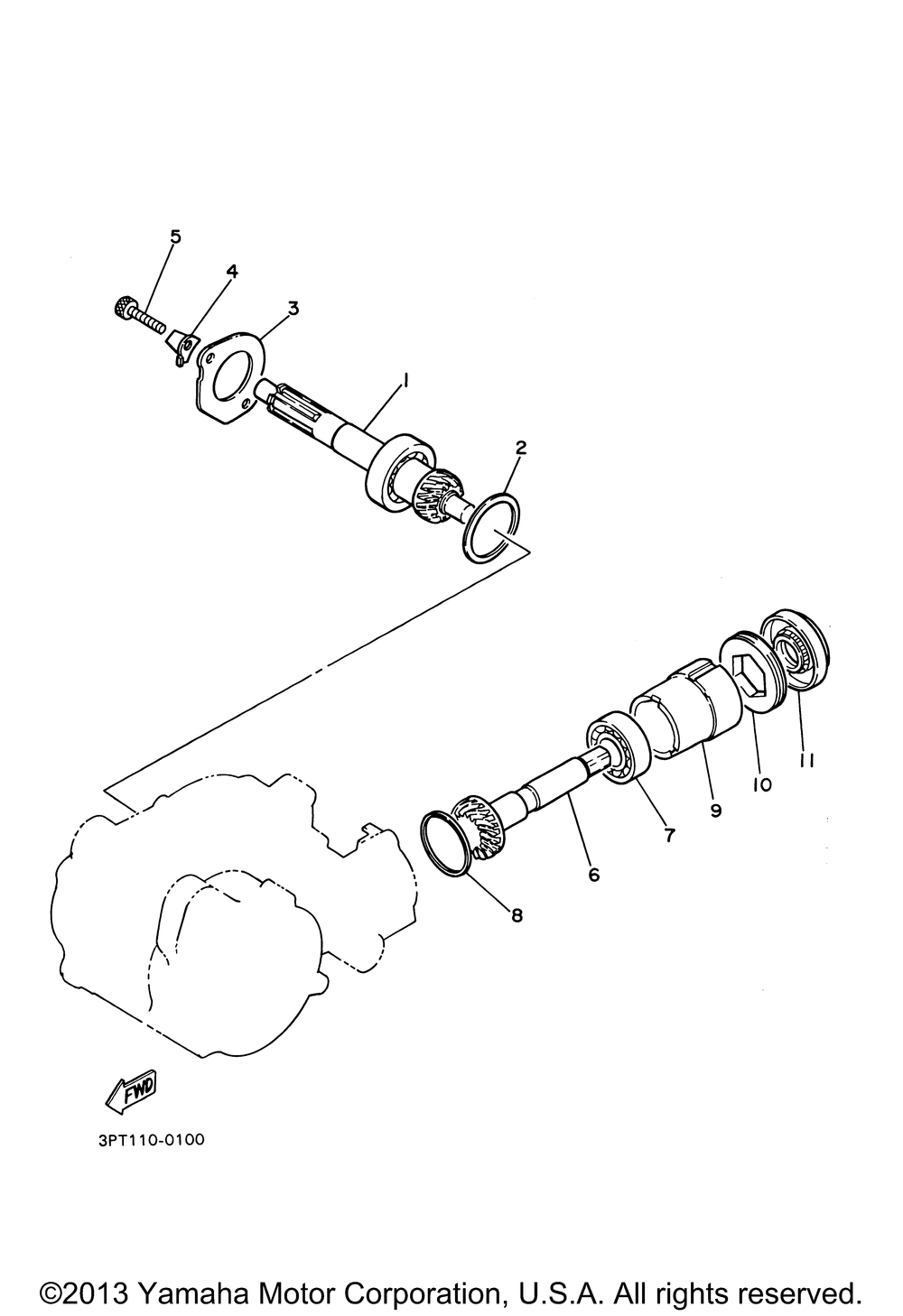 5
4
3
1
2
11
10
9
7
6
8
FWD
3PT110-0100
©2013 Yamaha Motor Corporation, U.S.A. All rights reserved.