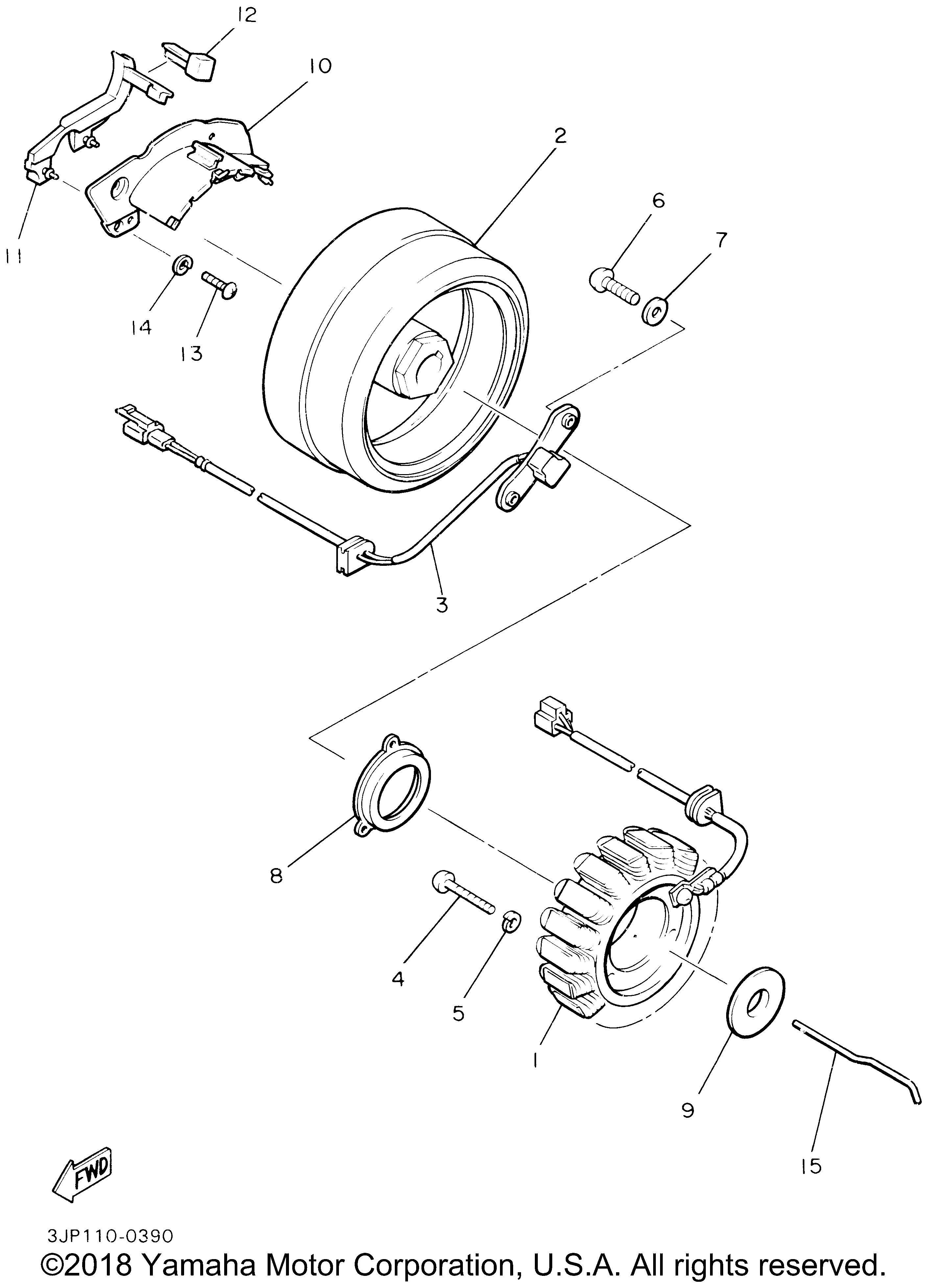 12
10
2
6
7
11
14
13
3
8
4
5
1
9
15
FWD
3JP110-0390
©2018 Yamaha Motor Corporation, U.S.A. All rights reserved.