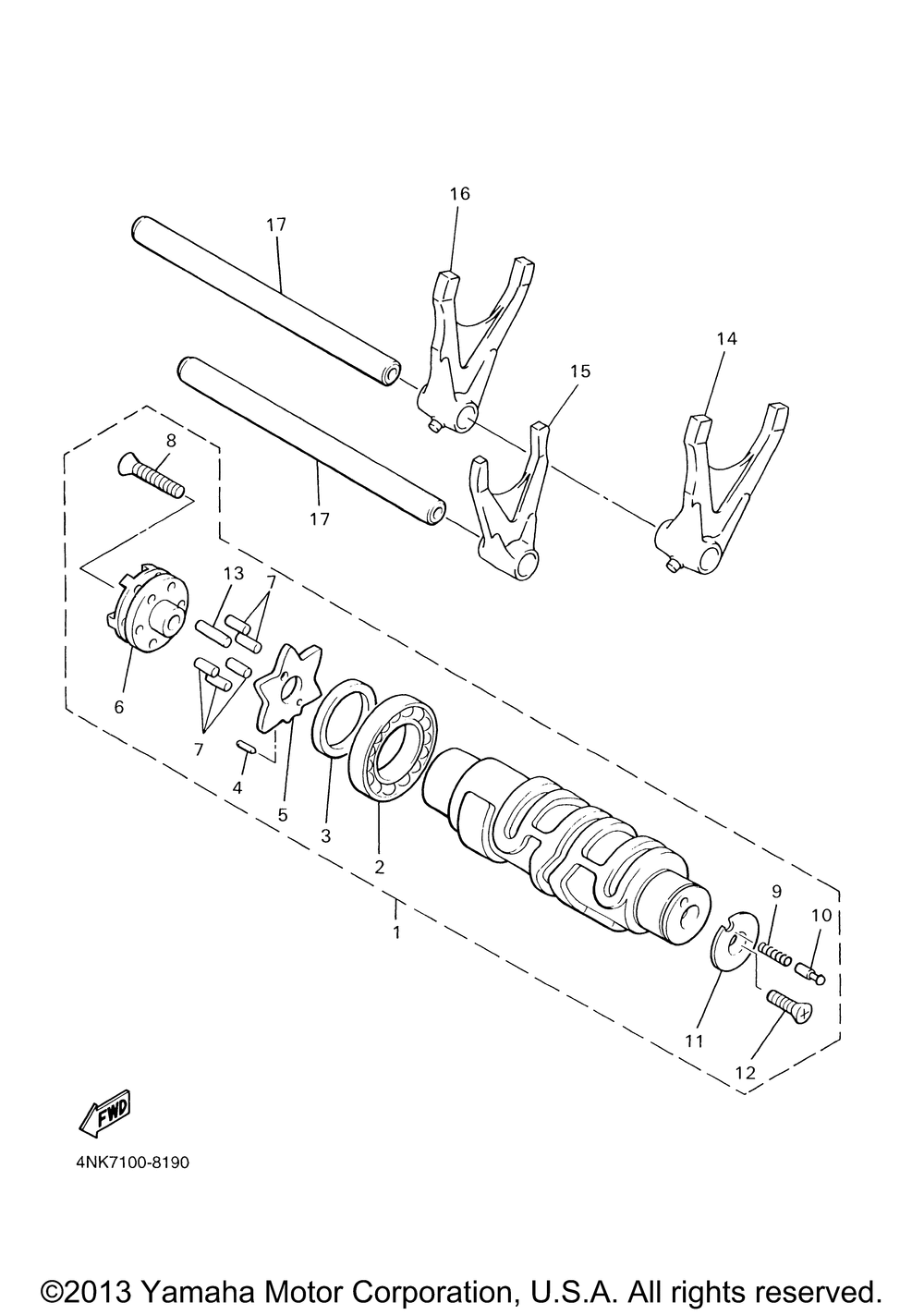 16
17
14
15
8
17
13
7
6
7
4
5
3
2
1
9
10
11
12
FWD
4NK7100-8190
©2013 Yamaha Motor Corporation, U.S.A. All rights reserved.