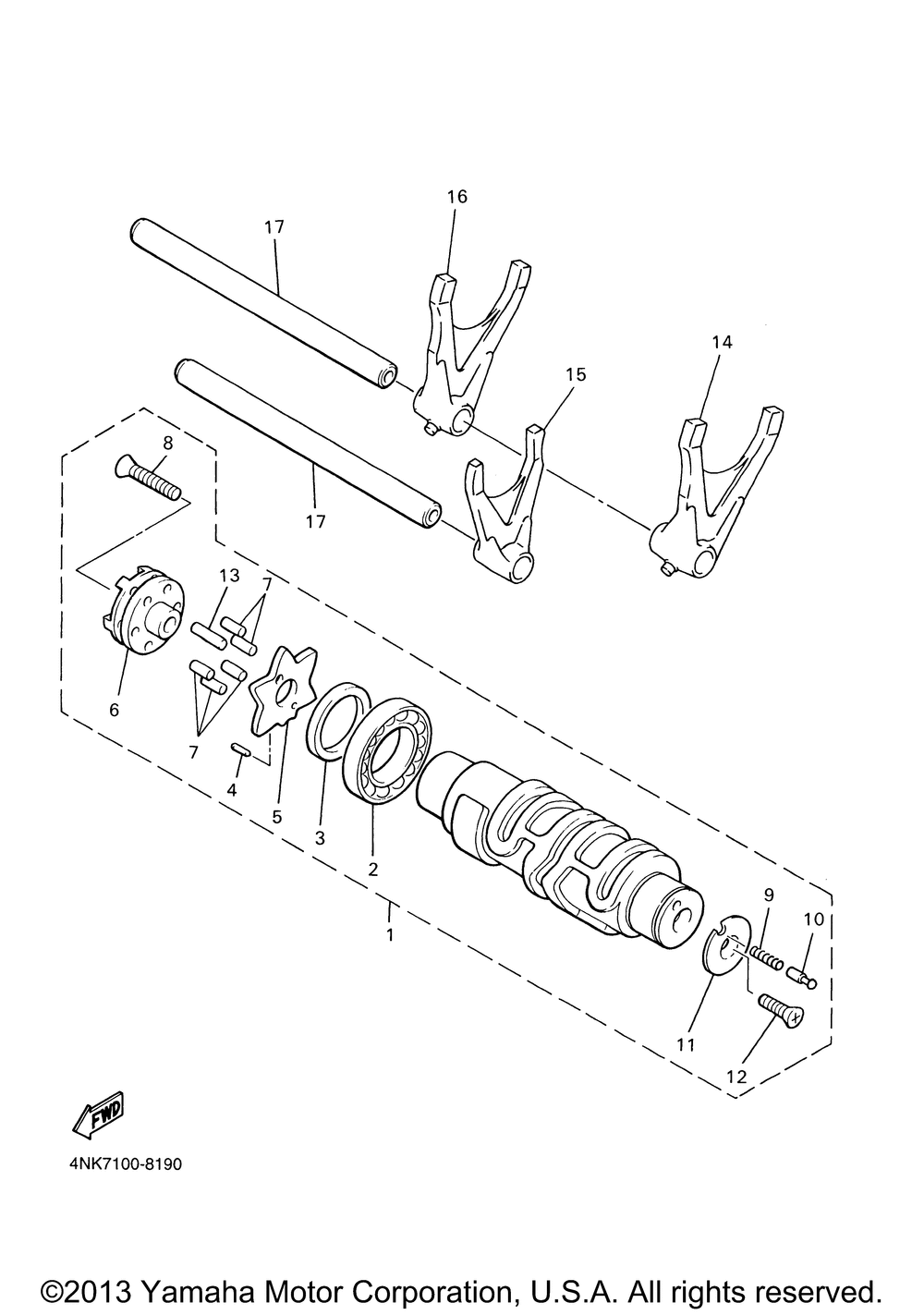 16
17
14
15
8
17
13
7
6
7
4
5
3
2
1
9
10
11
12
FWD
4NK7100-8190
©2013 Yamaha Motor Corporation, U.S.A. All rights reserved.