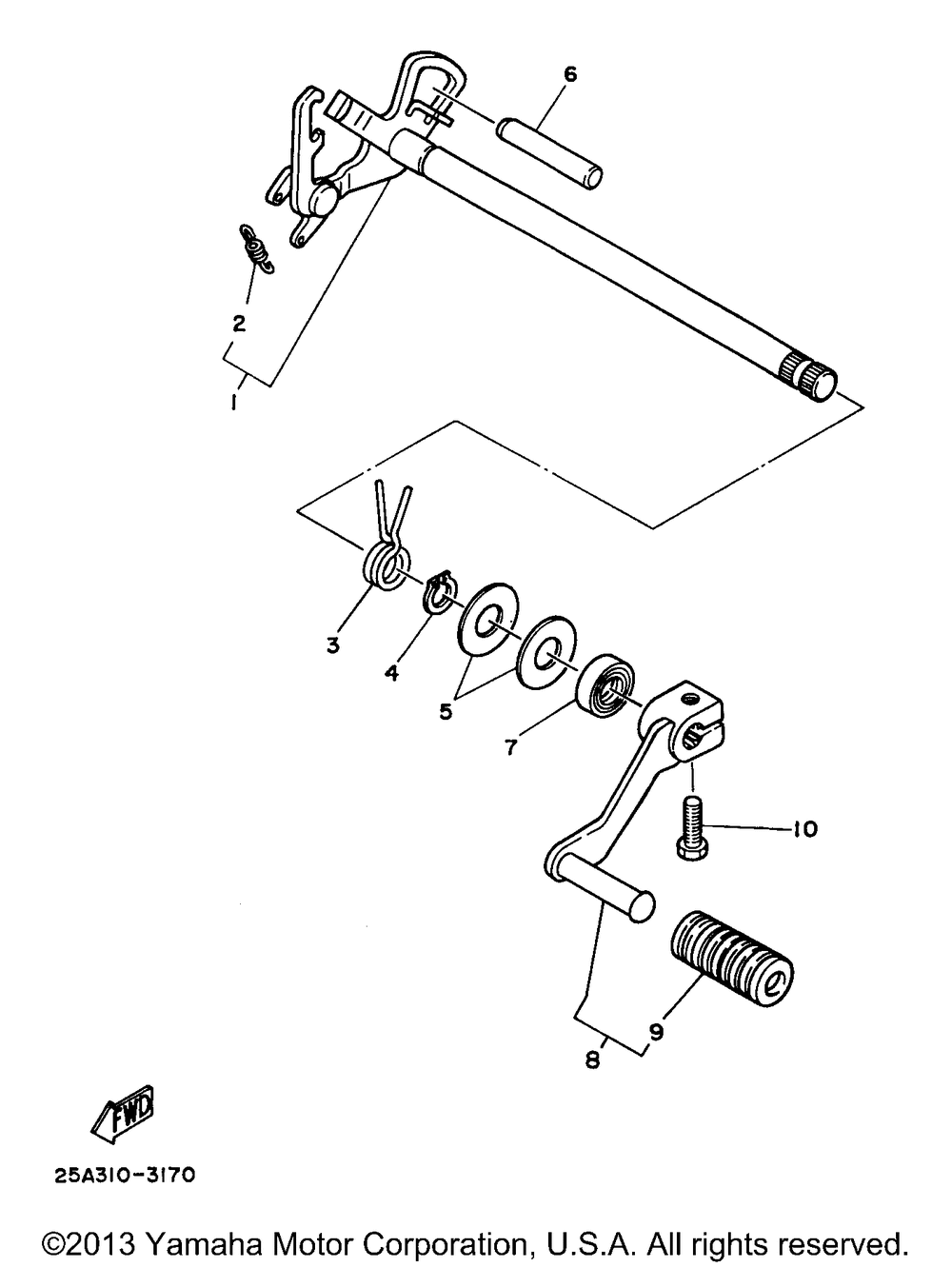 6
2
1
3
4
5
7
10
9
8
FWD
25A310-3170
©2013 Yamaha Motor Corporation, U.S.A. All rights reserved.