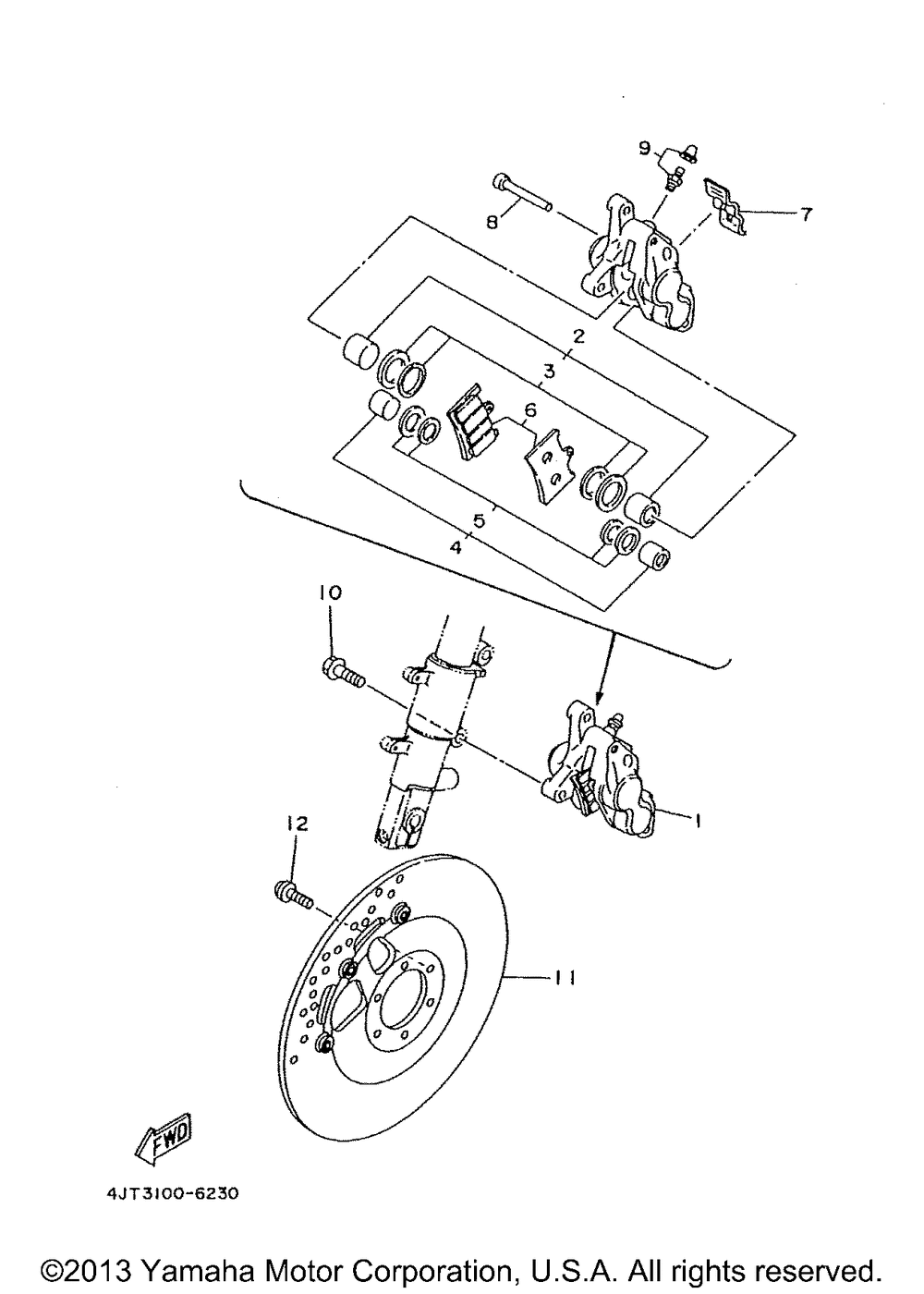 9
8
7
2
3
6
5
4
10
1
12
11
FWD
4JT3100-6230

©2013 Yamaha Motor Corporation, U.S.A. All rights reserved.