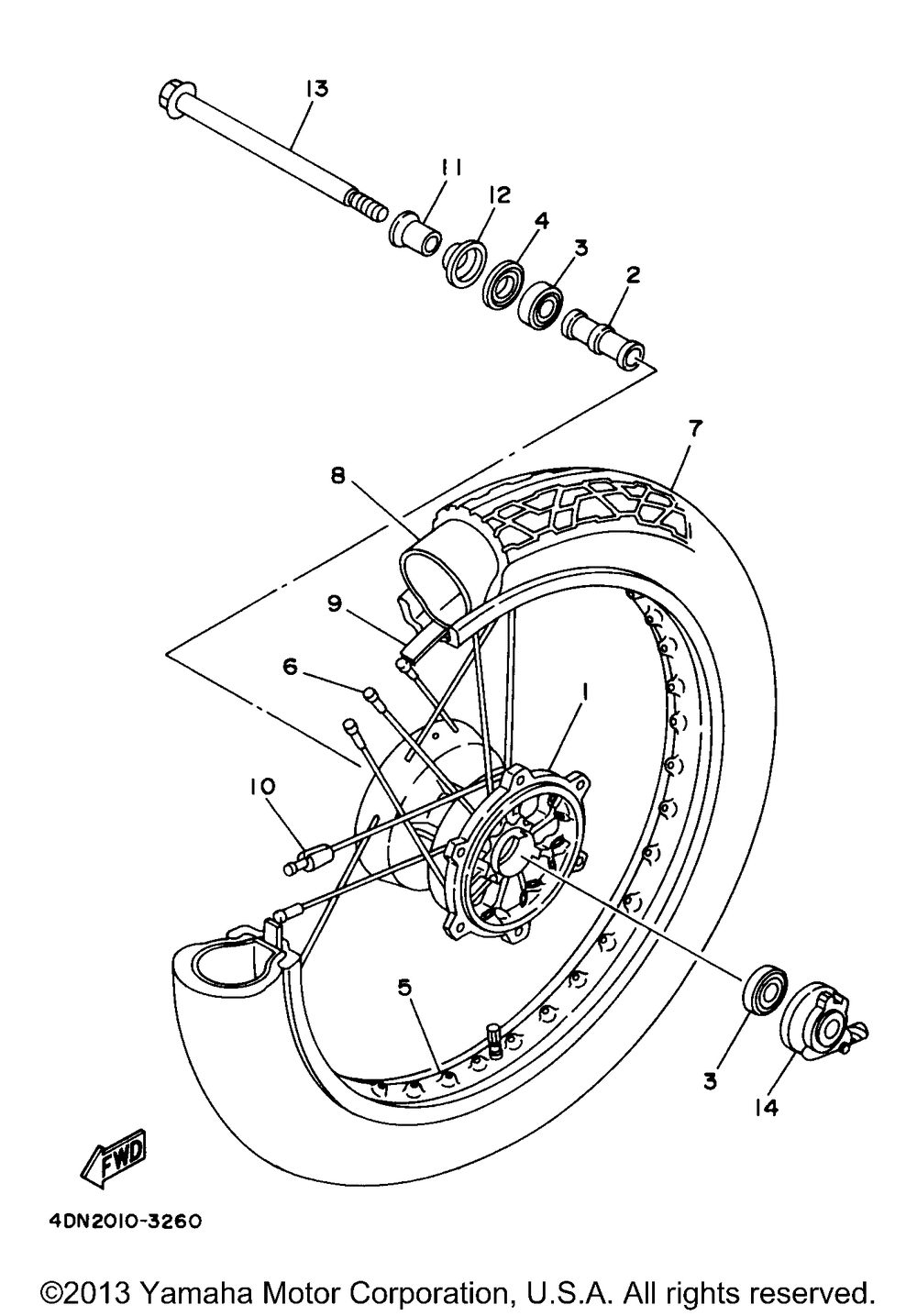 13
11
12
4
3
2
7
8
9
6
1
10
5
3
14
FWD
4DN2010-3260
©2013 Yamaha Motor Corporation, U.S.A. All rights reserved.