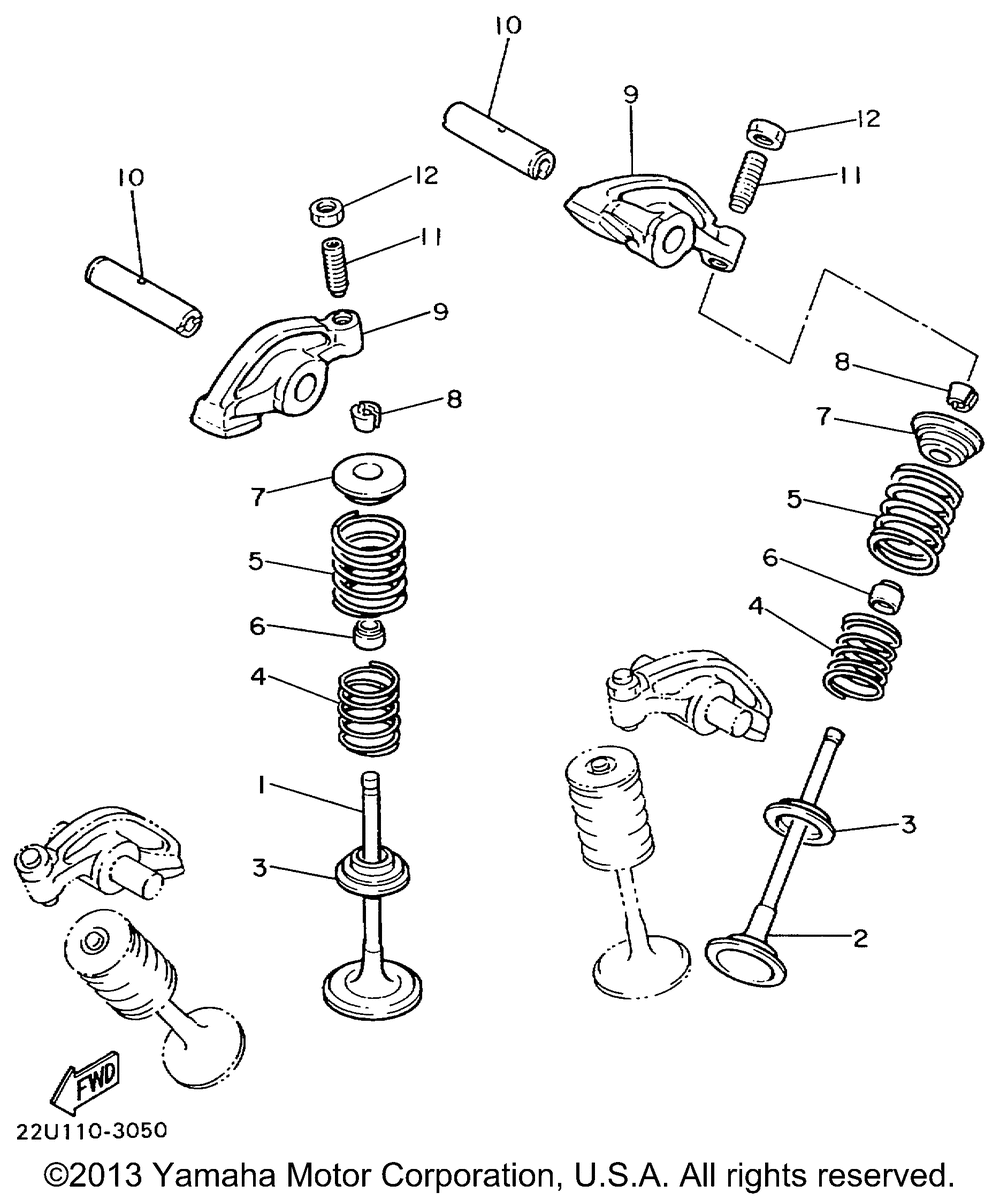 10
9
12
11
10
12
11
9
8
8
7
7
5
5
6
6
4
4
1
3
3
2
FWD
22U110-3050
©2013 Yamaha Motor Corporation, U.S.A. All rights reserved.