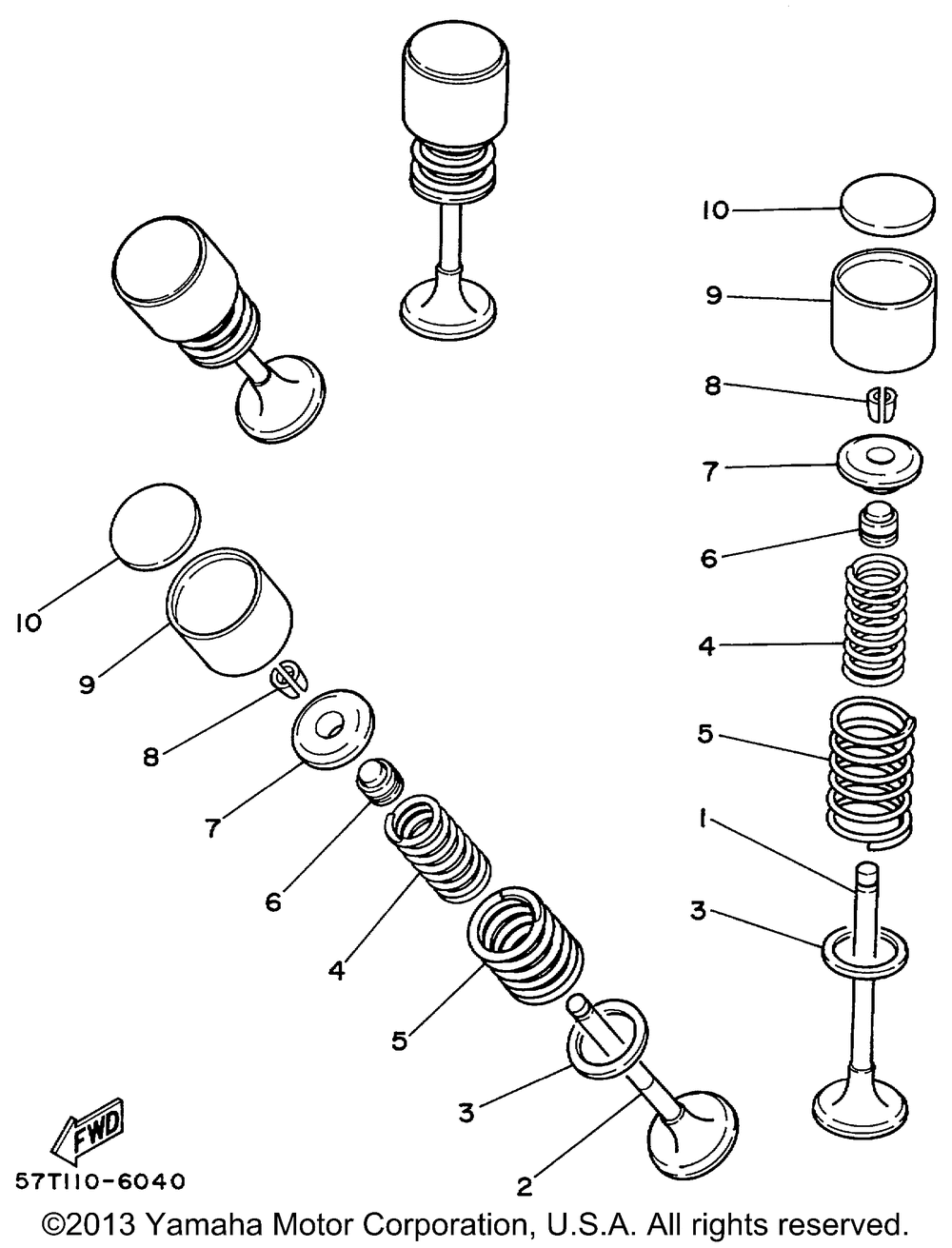 10
9
8
7
6
4
5
1
3

10
9
8
7
6
4
5
3
2

FWD
57T110-6040

©2013 Yamaha Motor Corporation, U.S.A. All rights reserved.