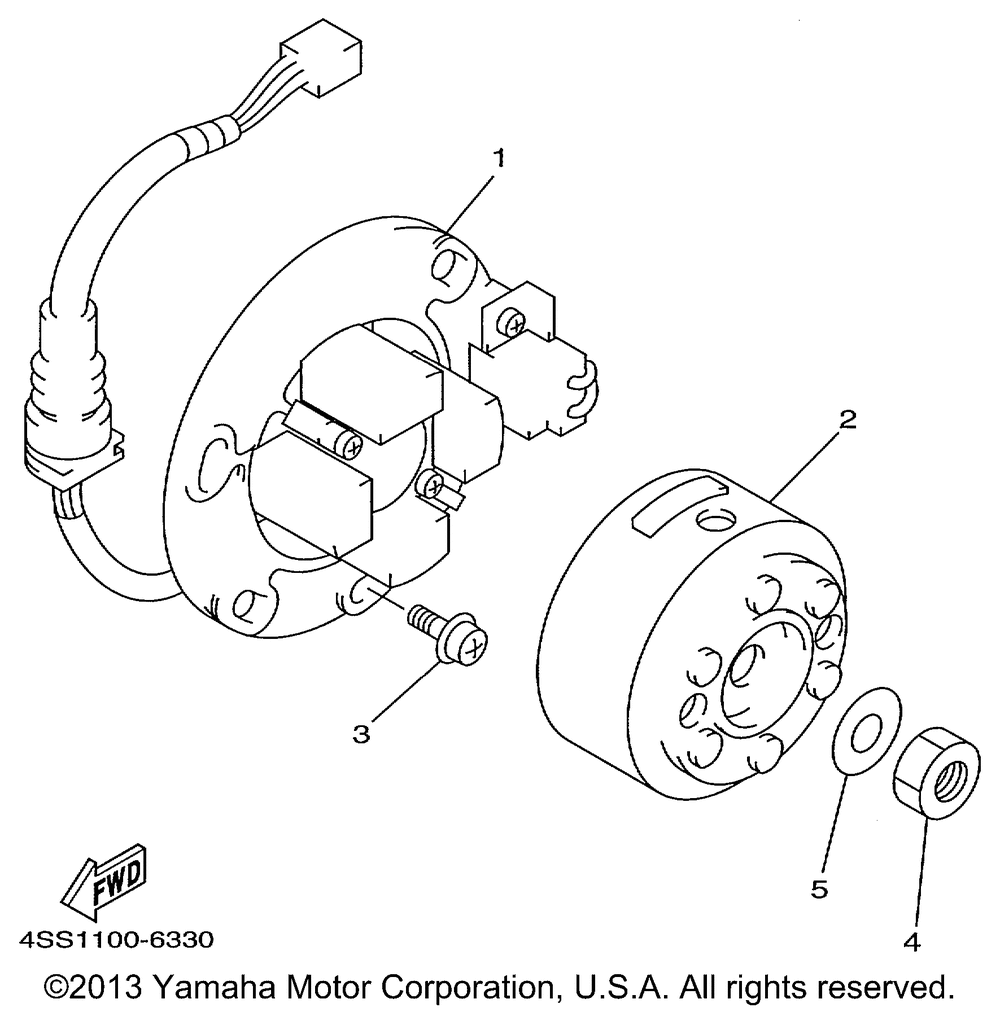 1
2
3
5
4
FWD
4SS1100-6330
©2013 Yamaha Motor Corporation, U.S.A. All rights reserved.