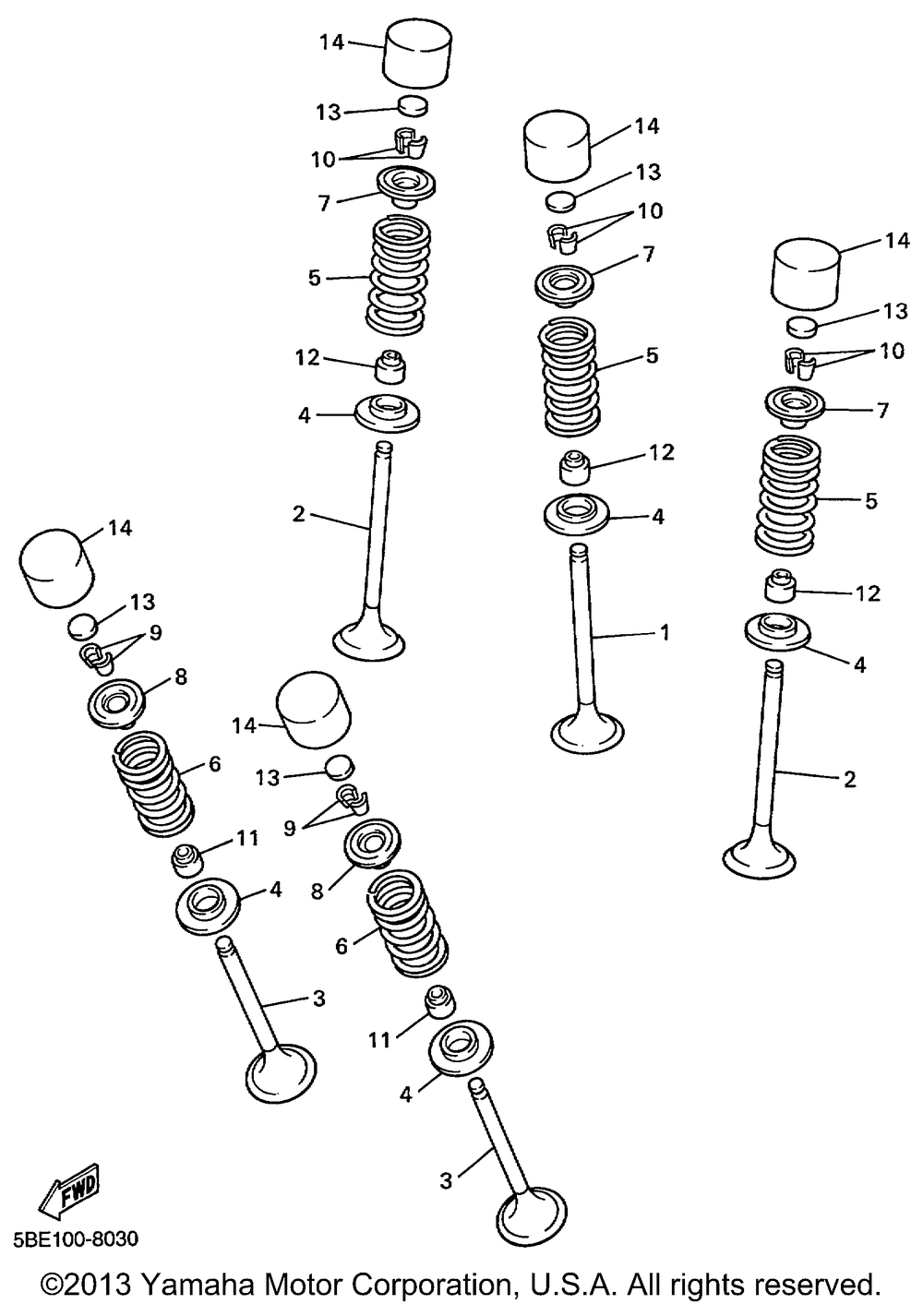 14
13
10
7
5
12
4
2

14
13
10
7
5
12
4
1

14
13
10
7
5
12
4
2

14
13
9
8
6
11
4
3

14
13
9
8
6
11
4
3

FWD
5BE100-8030

©2013 Yamaha Motor Corporation, U.S.A. All rights reserved.