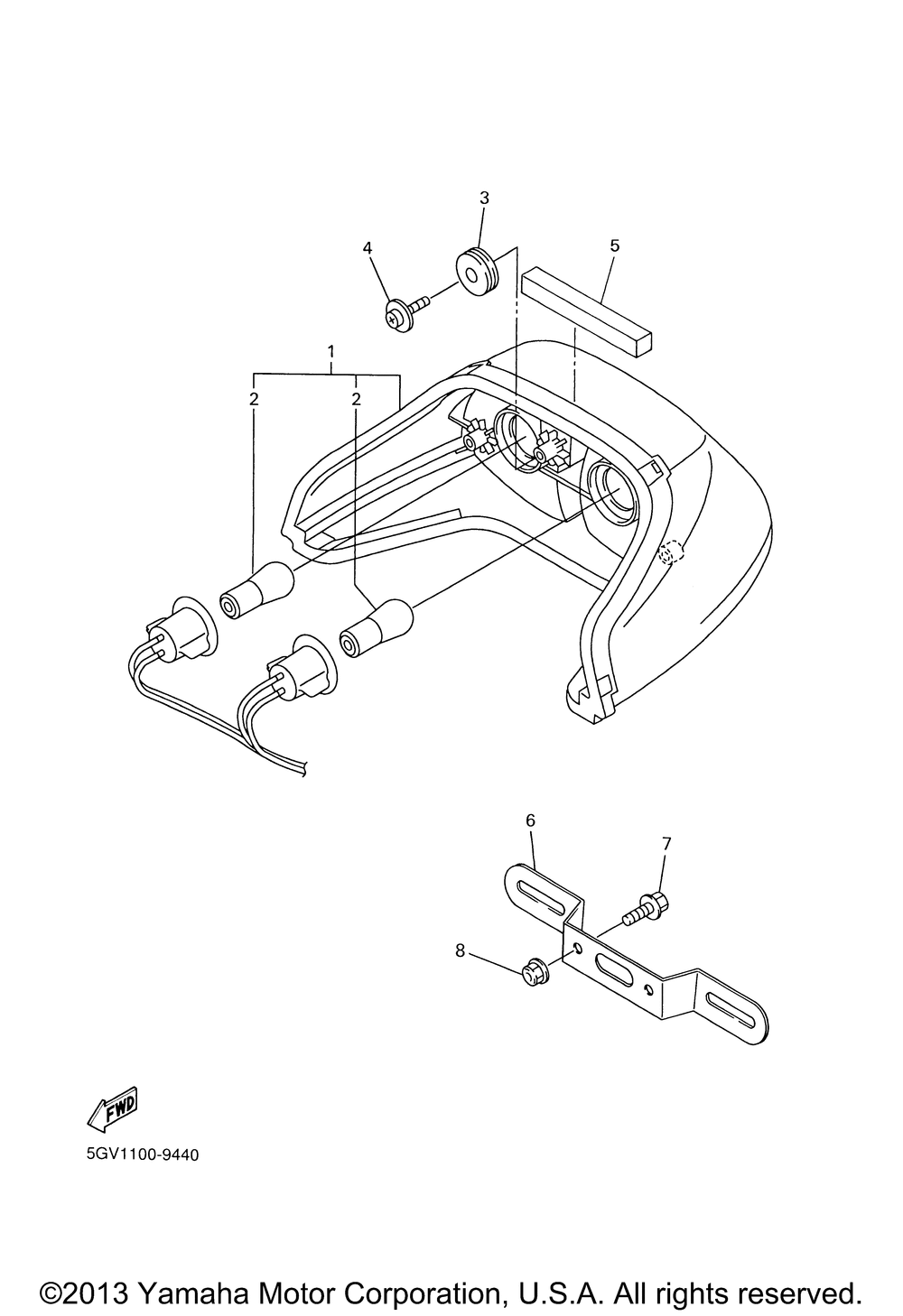 3
4
5
1
2
2
6
7
8
FWD
5GV1100-9440
©2013 Yamaha Motor Corporation, U.S.A. All rights reserved.