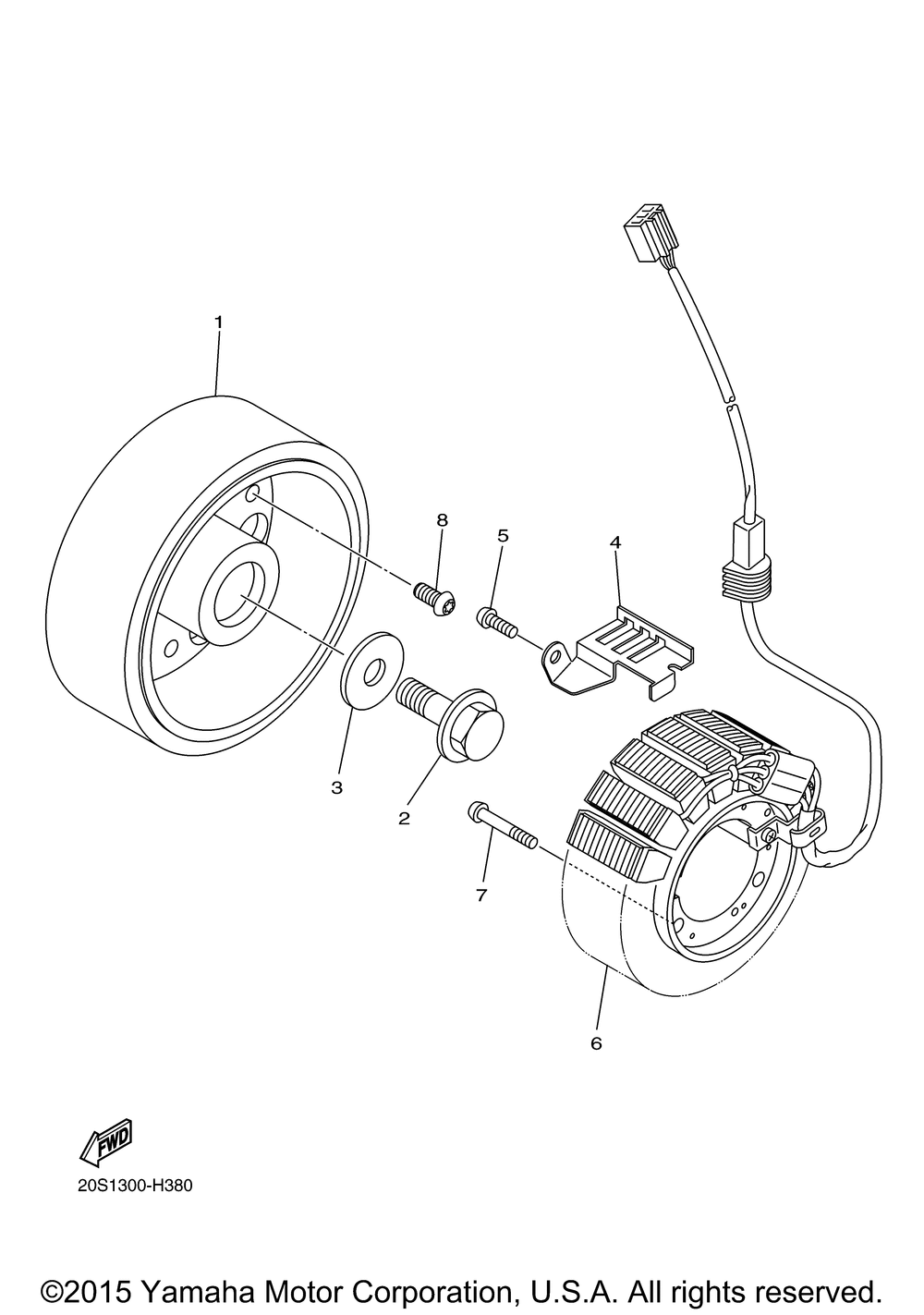 1

8

5

4

3

2

7

6

FWD

20S1300-H380

©2015 Yamaha Motor Corporation, U.S.A. All rights reserved.